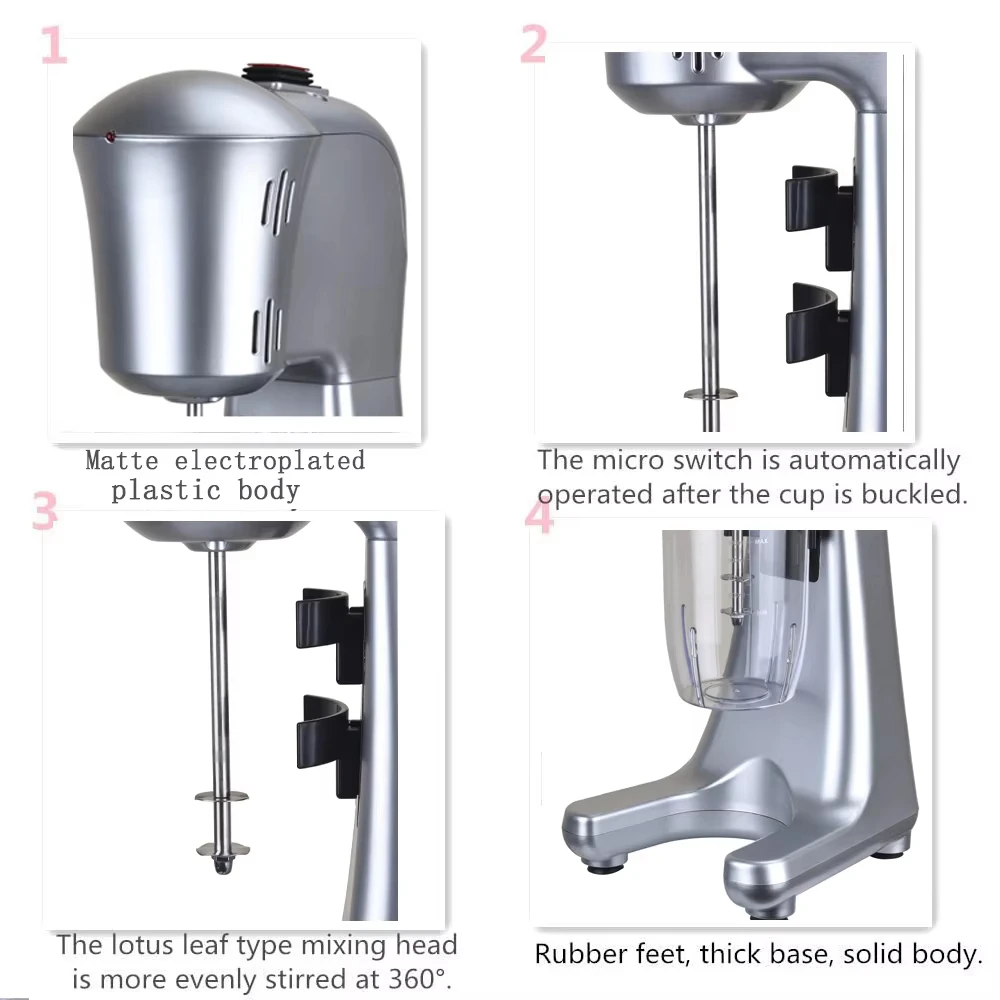 1

Matte electroplated plastic body

2

The micro switch is automatically operated after the cup is buckled.

3

The lotus leaf type mixing head is more evenly stirred at 360°.

4

Rubber feet, thick base, solid body.