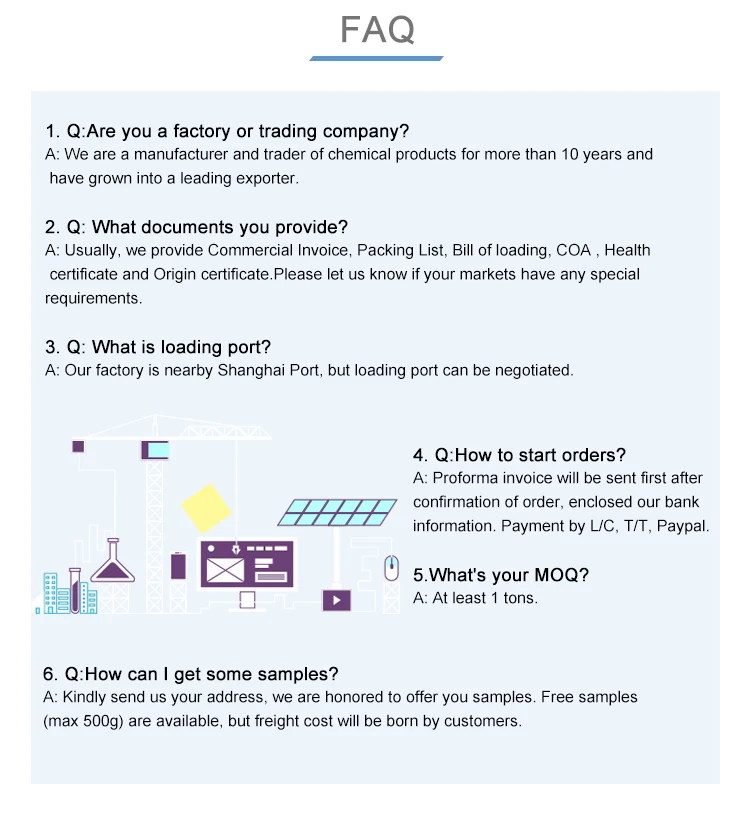 FAQ

1. Q:Are you a factory or trading company?
A: We are a manufacturer and trader of chemical products for more than 10 years and have grown into a leading exporter.

2. Q: What documents you provide?
A: Usually, we provide Commercial Invoice, Packing List, Bill of loading, COA , Health certificate and Origin certificate.Please let us know if your markets have any special requirements.

3. Q: What is loading port?
A: Our factory is nearby Shanghai Port, but loading port can be negotiated.

4. Q:How to start orders?
A: Proforma invoice will be sent first after confirmation of order, enclosed our bank information. Payment by L/C, T/T, Paypal.

5.What's your MOQ?
A: At least 1 tons.

6. Q:How can I get some samples?
A: Kindly send us your address, we are honored to offer you samples. Free samples (max 500g) are available, but freight cost will be born by customers.