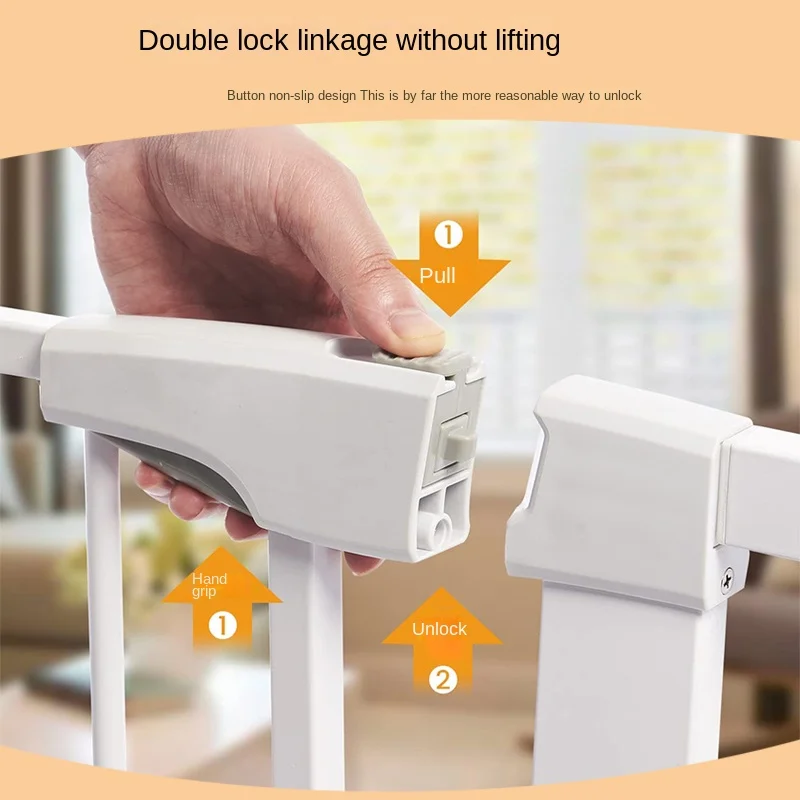 Double lock linkage without lifting

Button non-slip design This is by far the more reasonable way to unlock

1
Pull

Hand grip
1

Unlock
2