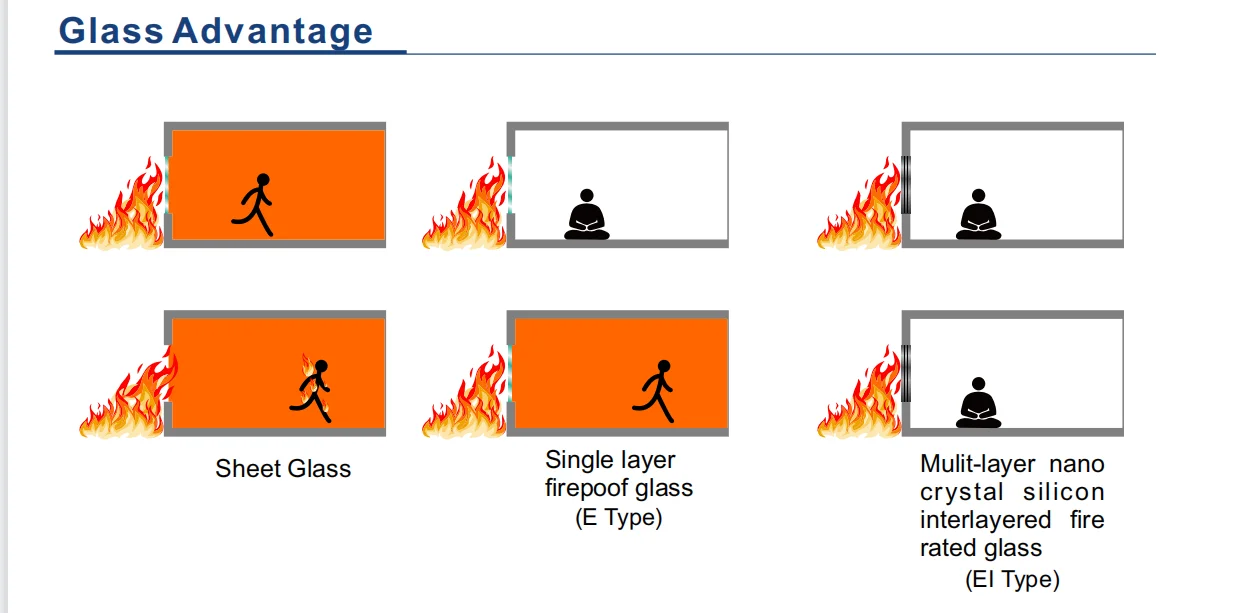 Glass Advantage

Sheet Glass

Single layer firepoof glass (E Type)

Mulit-layer nano crystal silicon interlayered fire rated glass (EI Type)