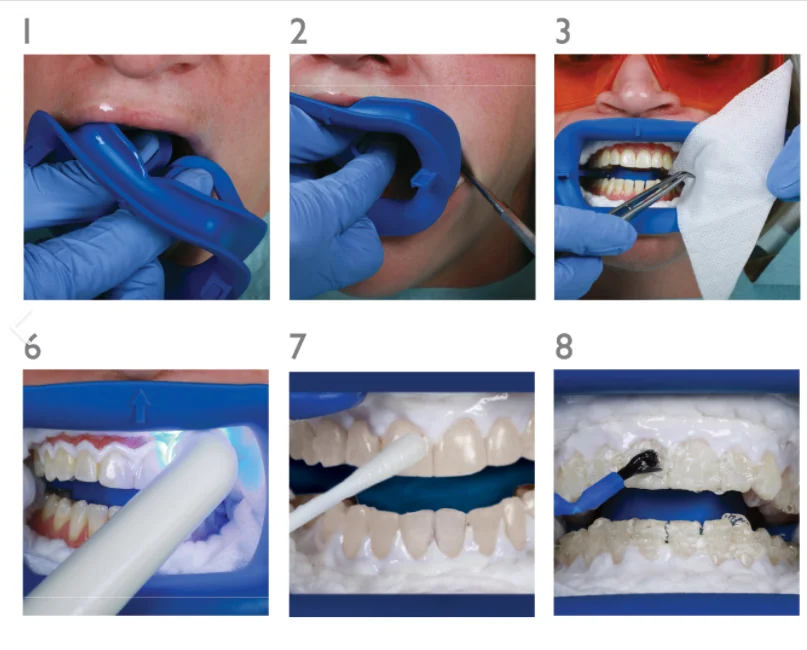 1

2

3

6

7

8