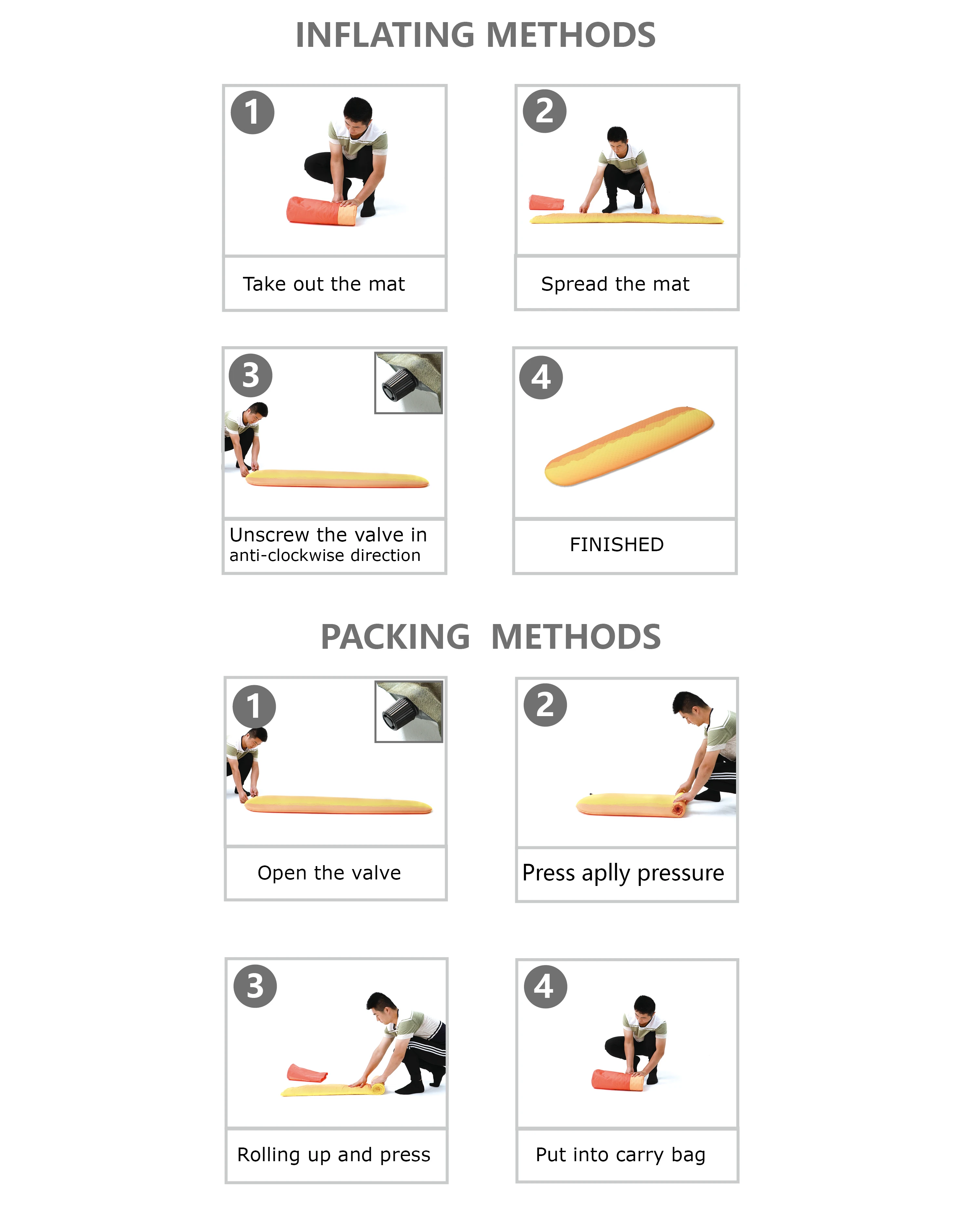 INFLATING METHODS

1

Take out the mat

2

Spread the mat

3

Unscrew the valve in anti-clockwise direction

4

FINISHED

PACKING METHODS

1

Open the valve

2

Press aplly pressure

3

Rolling up and press

4

Put into carry bag