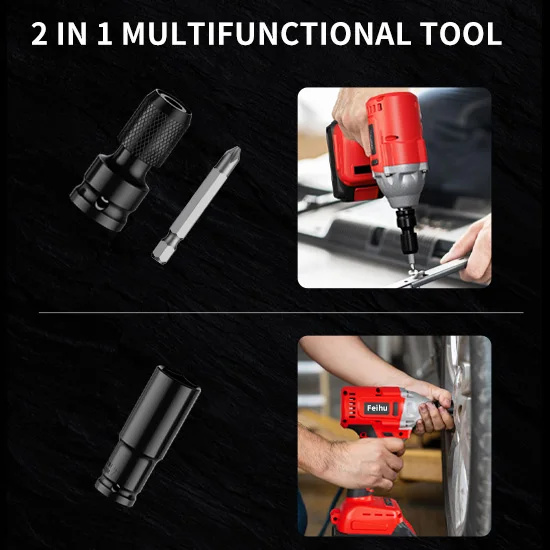 2 IN 1 MULTIFUNCTIONAL TOOL

Feihu