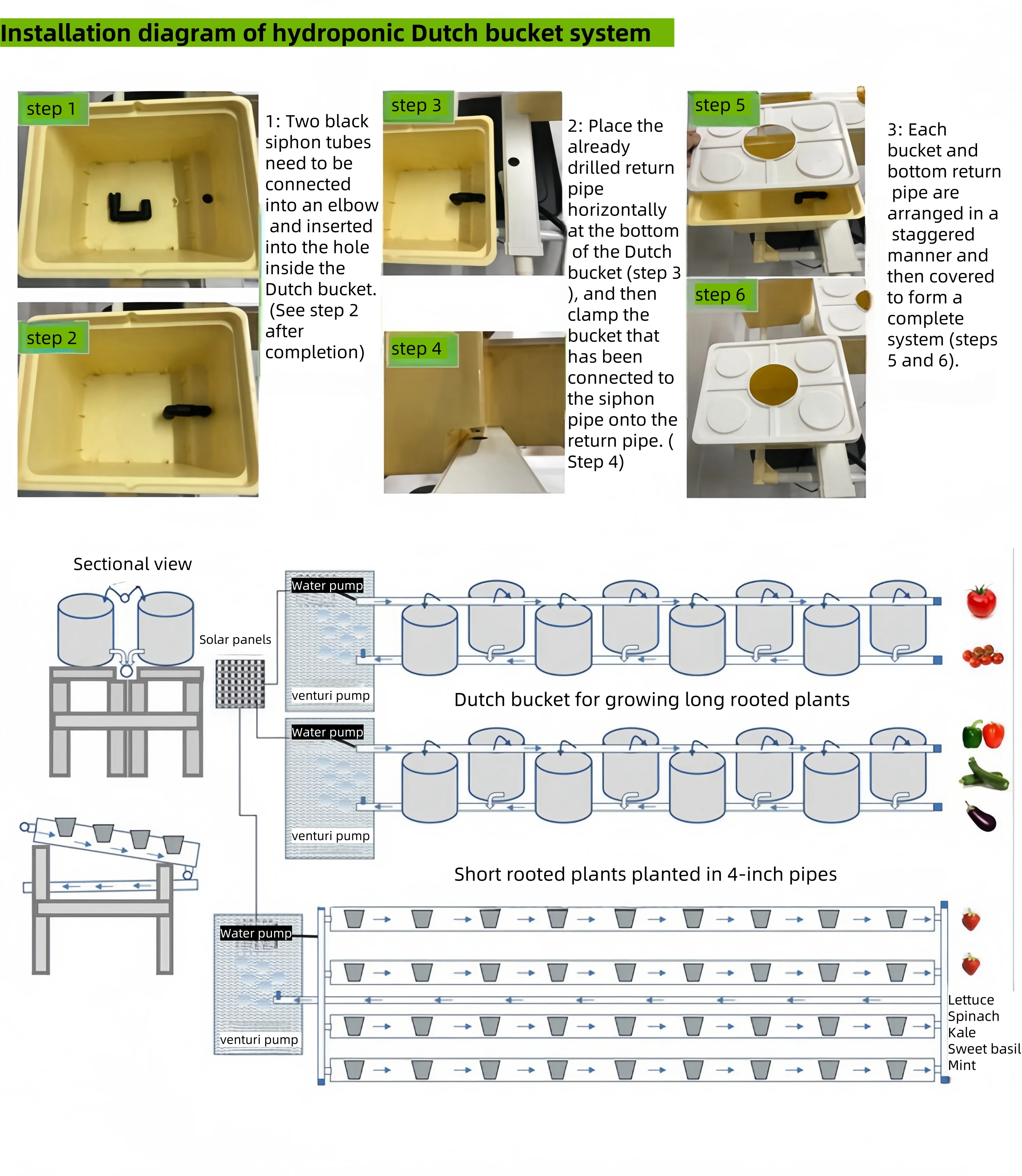 Installation diagram of hydroponic Dutch bucket system

step 1

step 2

1: Two black siphon tubes need to be connected into an elbow and inserted into the hole inside the Dutch bucket. (See step 2 after completion)

step 3

step 4

2: Place the already drilled return pipe horizontally at the bottom of the Dutch bucket (step 3 ), and then clamp the bucket that has been connected to the siphon pipe onto the return pipe. ( Step 4)

step 5

step 6

3: Each bucket and bottom return pipe are arranged in a staggered manner and then covered to form a complete system (steps 5 and 6).

Sectional view

Solar panels

Water pump

venturi pump

Dutch bucket for growing long rooted plants

Water pump

venturi pump

Short rooted plants planted in 4-inch pipes

Water pump

venturi pump

Lettuce
Spinach
Kale
Sweet basil
Mint