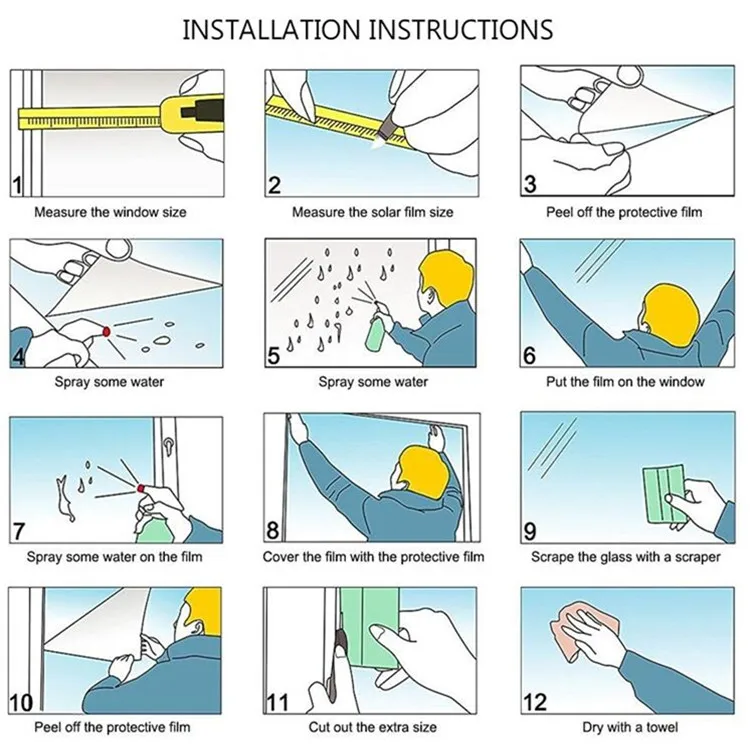 INSTALLATION INSTRUCTIONS

1
Measure the window size

2
Measure the solar film size

3
Peel off the protective film

4
Spray some water

5
Spray some water

6
Put the film on the window

7
Spray some water on the film

8
Cover the film with the protective film

9
Scrape the glass with a scraper

10
Peel off the protective film

11
Cut out the extra size

12
Dry with a towel