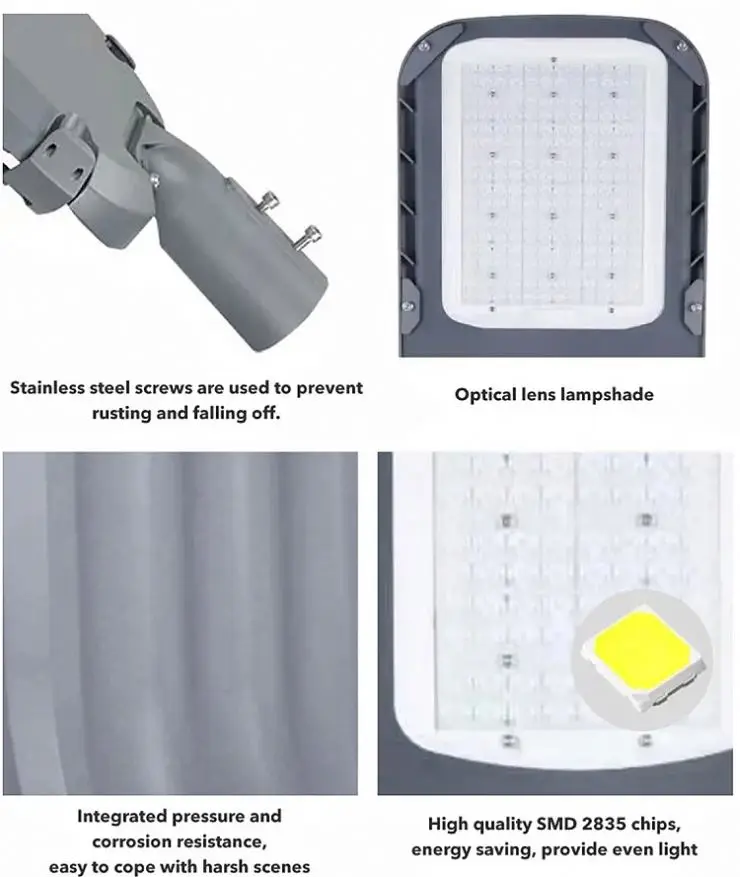 Stainless steel screws are used to prevent rusting and falling off.

Optical lens lampshade

Integrated pressure and corrosion resistance, easy to cope with harsh scenes

High quality SMD 2835 chips, energy saving, provide even light