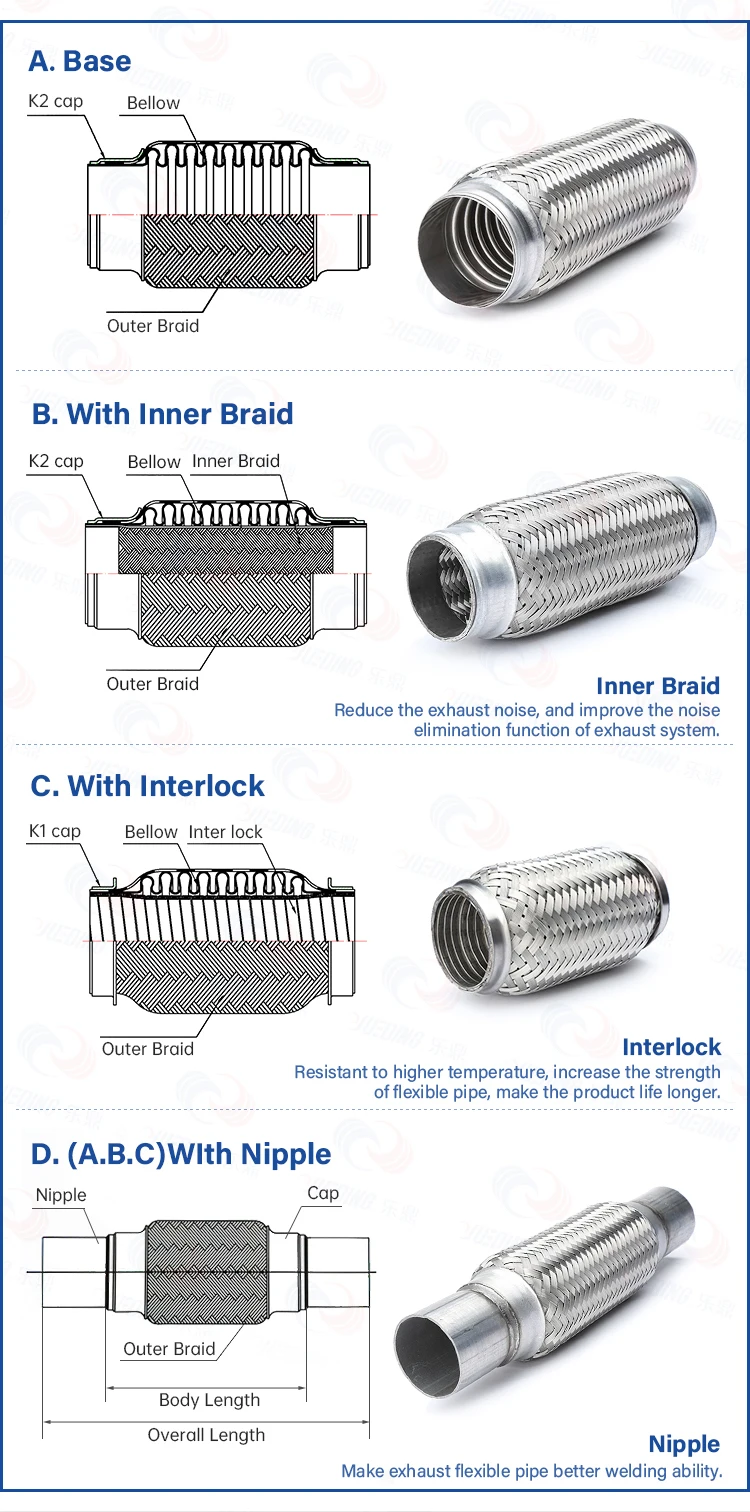 A. Base

K2 cap
Bellow
Outer Braid

B. With Inner Braid

K2 cap
Bellow
Inner Braid
Outer Braid

Inner Braid
Reduce the exhaust noise, and improve the noise elimination function of exhaust system.

C. With Interlock

K1 cap
Bellow
Inter lock
Outer Braid

Interlock
Resistant to higher temperature, increase the strength of flexible pipe, make the product life longer.

D. (A.B.C)WIth Nipple

Nipple
Cap
Outer Braid
Body Length
Overall Length

Nipple
Make exhaust flexible pipe better welding ability.