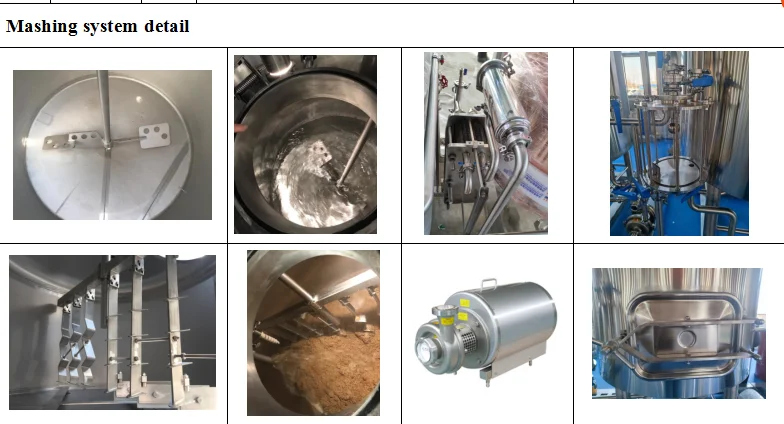 Mashing system detail