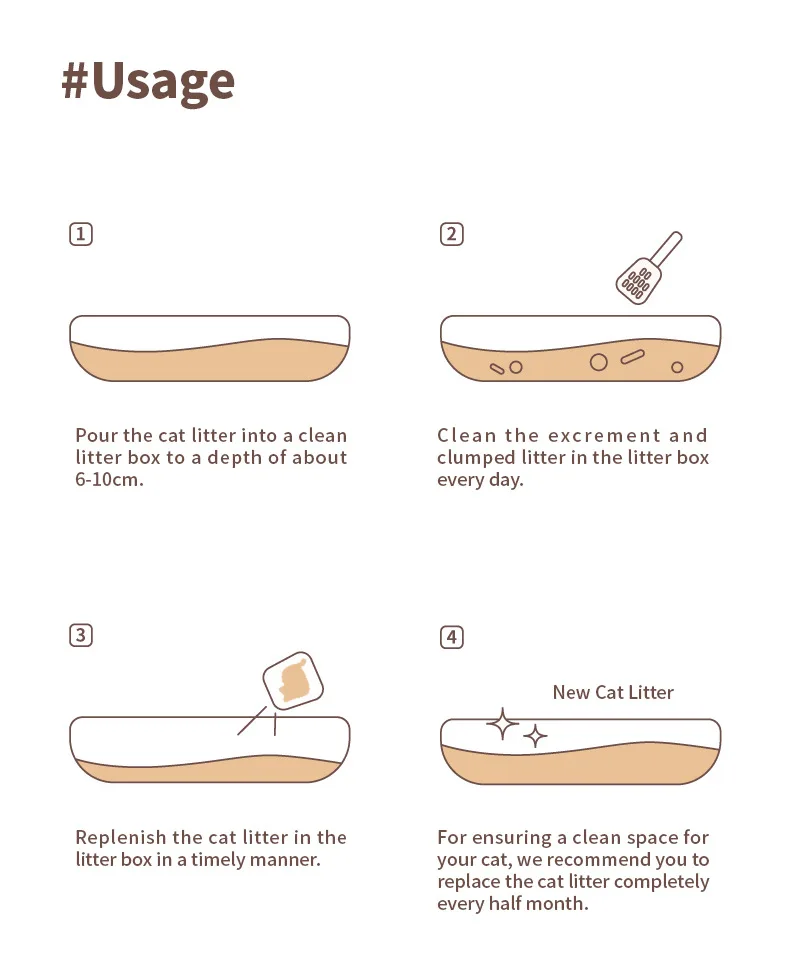 #Usage

1

Pour the cat litter into a clean litter box to a depth of about 6-10cm.

2

Clean the excrement and clumped litter in the litter box every day.

3

Replenish the cat litter in the litter box in a timely manner.

4

New Cat Litter

For ensuring a clean space for your cat, we recommend you to replace the cat litter completely every half month.