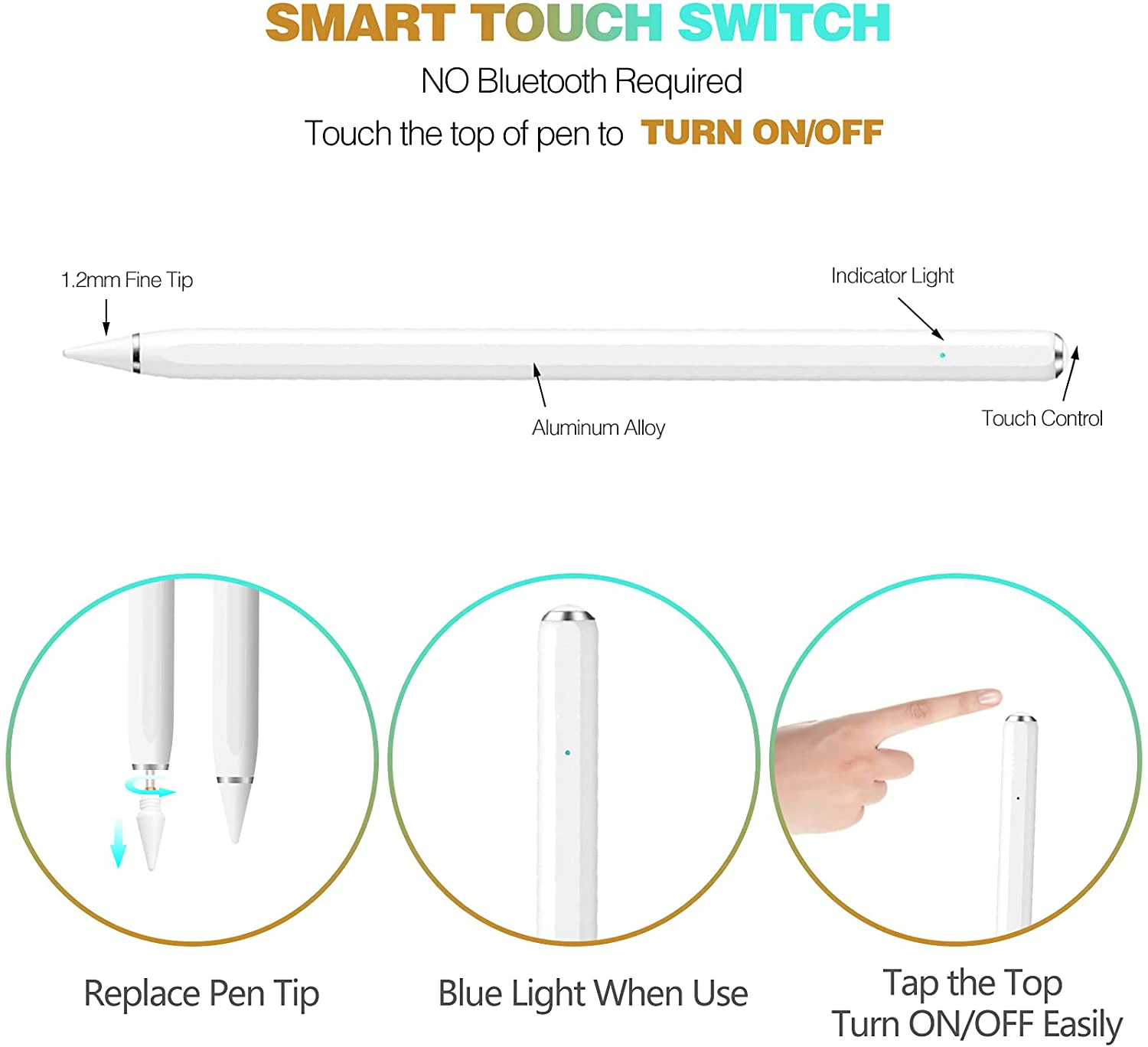 SMART TOUCH SWITCH

NO Bluetooth Required

Touch the top of pen to TURN ON/OFF

1.2mm Fine Tip

Indicator Light

Aluminum Alloy

Touch Control

Replace Pen Tip

Blue Light When Use

Tap the Top
Turn ON/OFF Easily