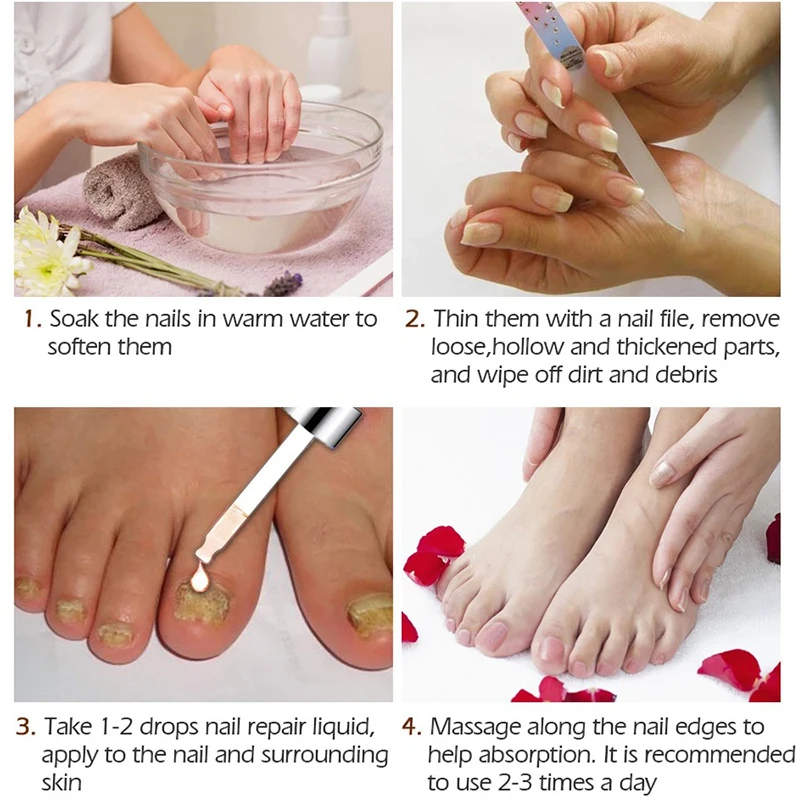 1. Soak the nails in warm water to soften them

2. Thin them with a nail file, remove loose,hollow and thickened parts, and wipe off dirt and debris

3. Take 1-2 drops nail repair liquid, apply to the nail and surrounding skin

4. Massage along the nail edges to help absorption. It is recommended to use 2-3 times a day