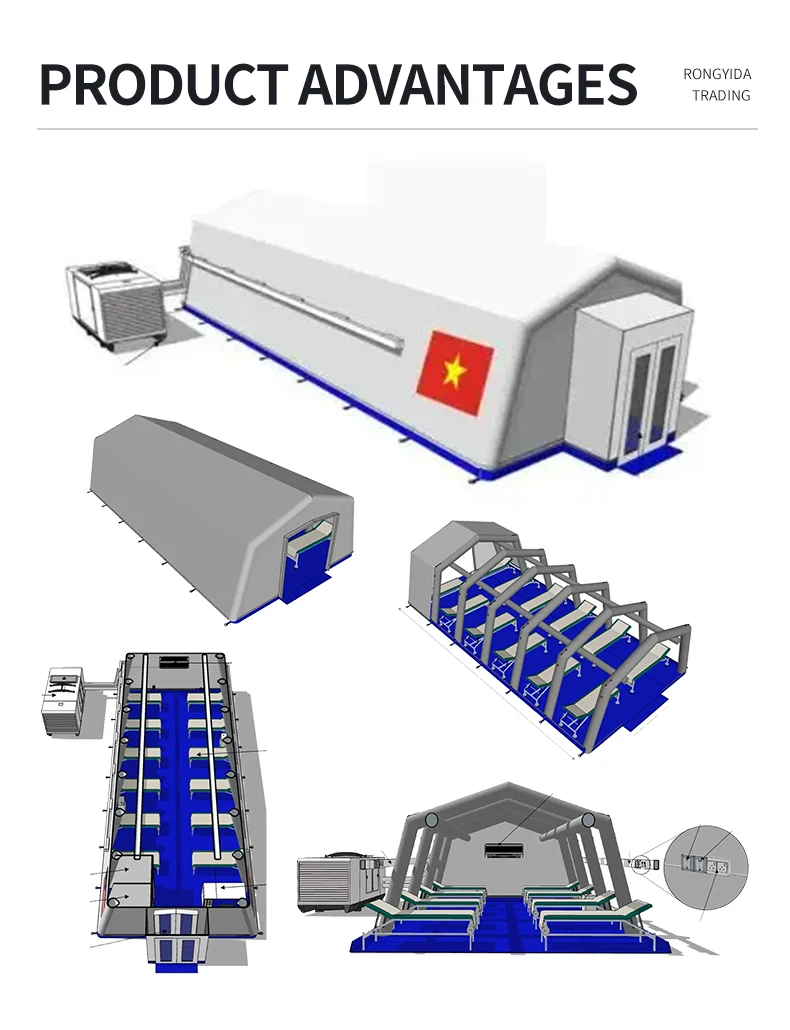 PRODUCT ADVANTAGES

RONGYIDA
TRADING