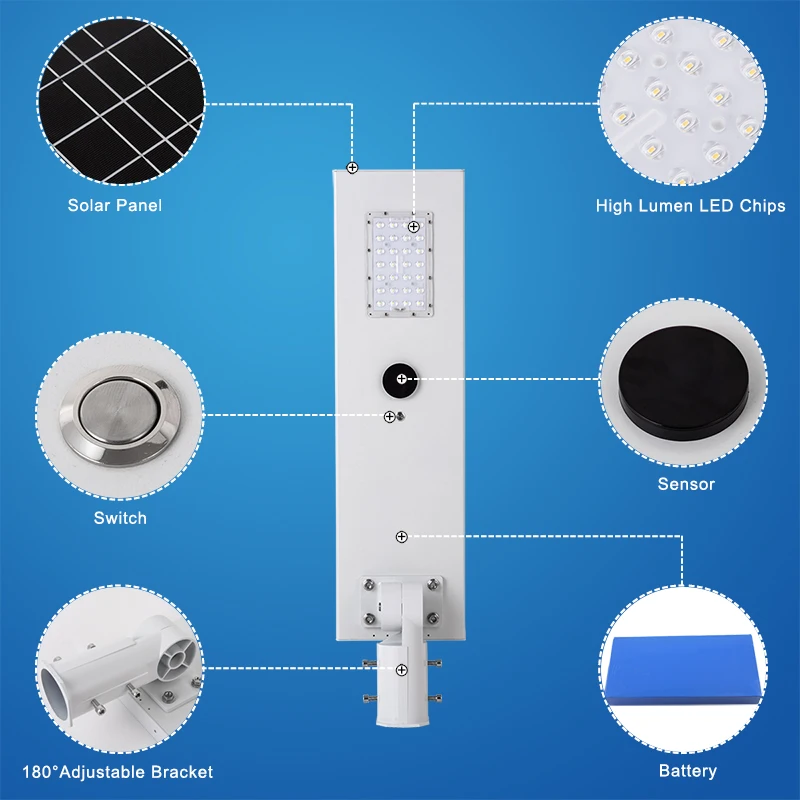 Solar Panel

High Lumen LED Chips

Switch

Sensor

180°Adjustable Bracket

Battery