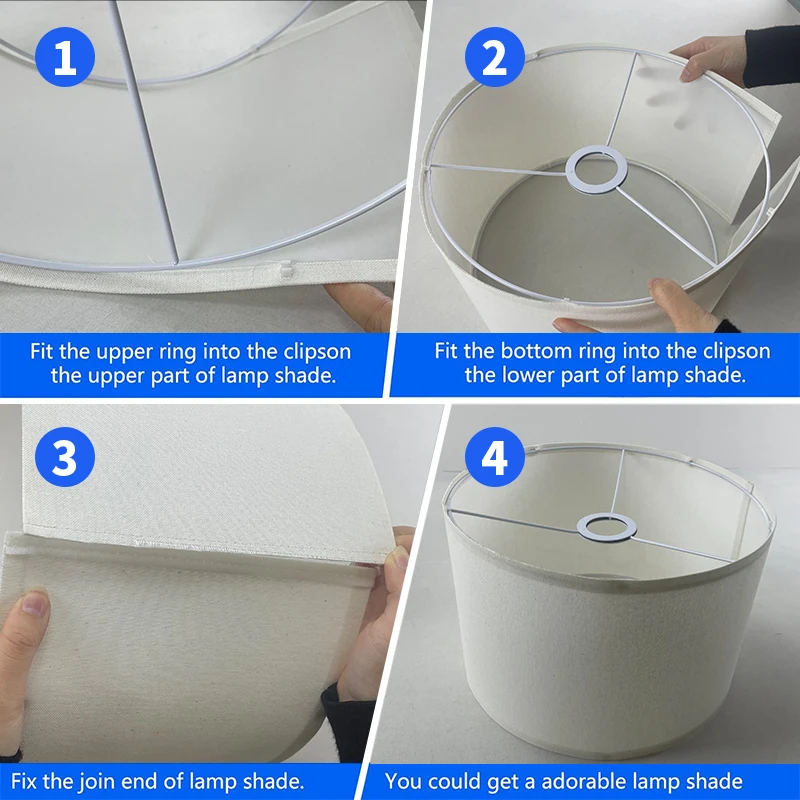 1

Fit the upper ring into the clipson the upper part of lamp shade.

2

Fit the bottom ring into the clipson the lower part of lamp shade.

3

Fix the join end of lamp shade.

4

You could get a adorable lamp shade