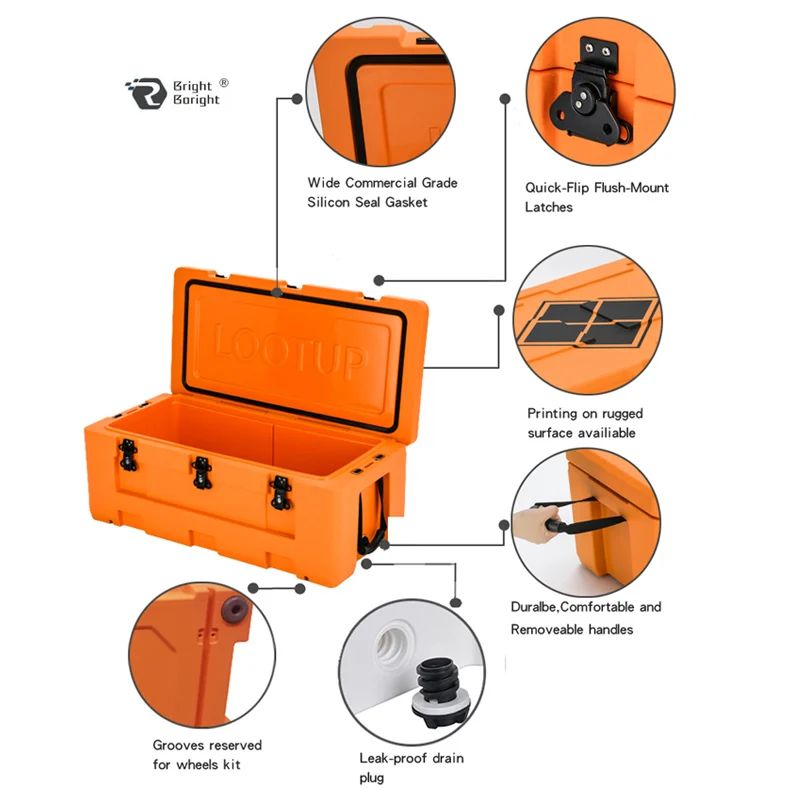 Bright ®
Boright

Wide Commercial Grade Silicon Seal Gasket

Quick-Flip Flush-Mount Latches

LOOTUP

Printing on rugged surface availiable

Duralbe,Comfortable and Removeable handles

Grooves reserved for wheels kit

Leak-proof drain plug