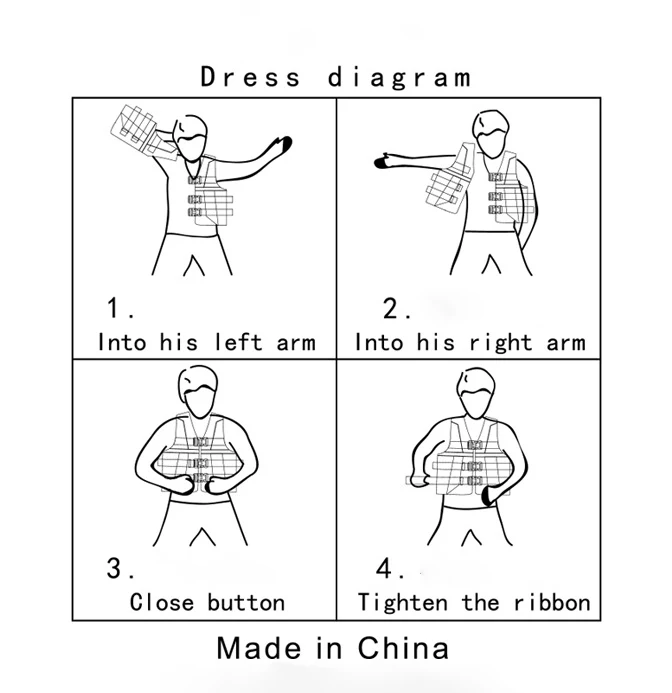 Dress diagram

1.
Into his left arm

2.
Into his right arm

3.
Close button

4.
Tighten the ribbon

Made in China