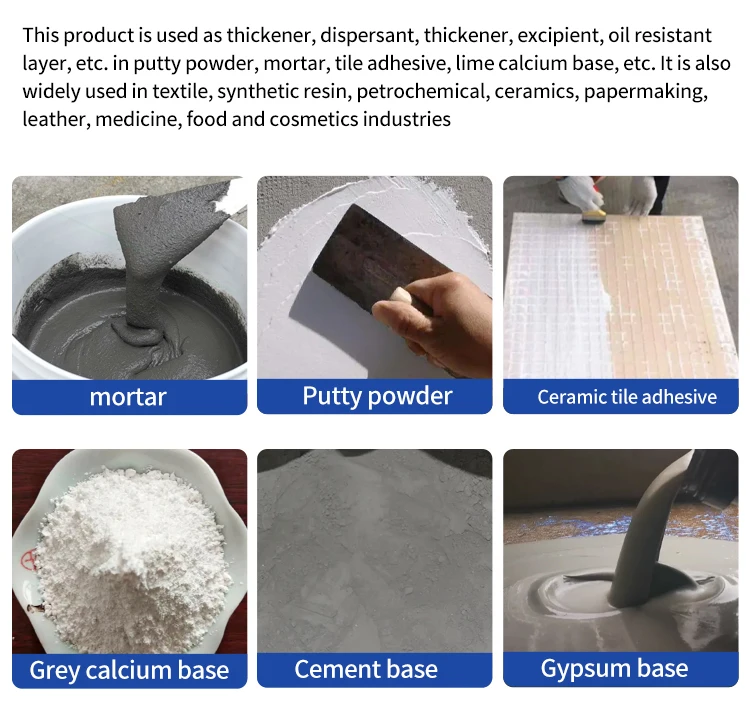 This product is used as thickener, dispersant, thickener, excipient, oil resistant layer, etc. in putty powder, mortar, tile adhesive, lime calcium base, etc. It is also widely used in textile, synthetic resin, petrochemical, ceramics, papermaking, leather, medicine, food and cosmetics industries

mortar

Putty powder

Ceramic tile adhesive

Grey calcium base

Cement base

Gypsum base