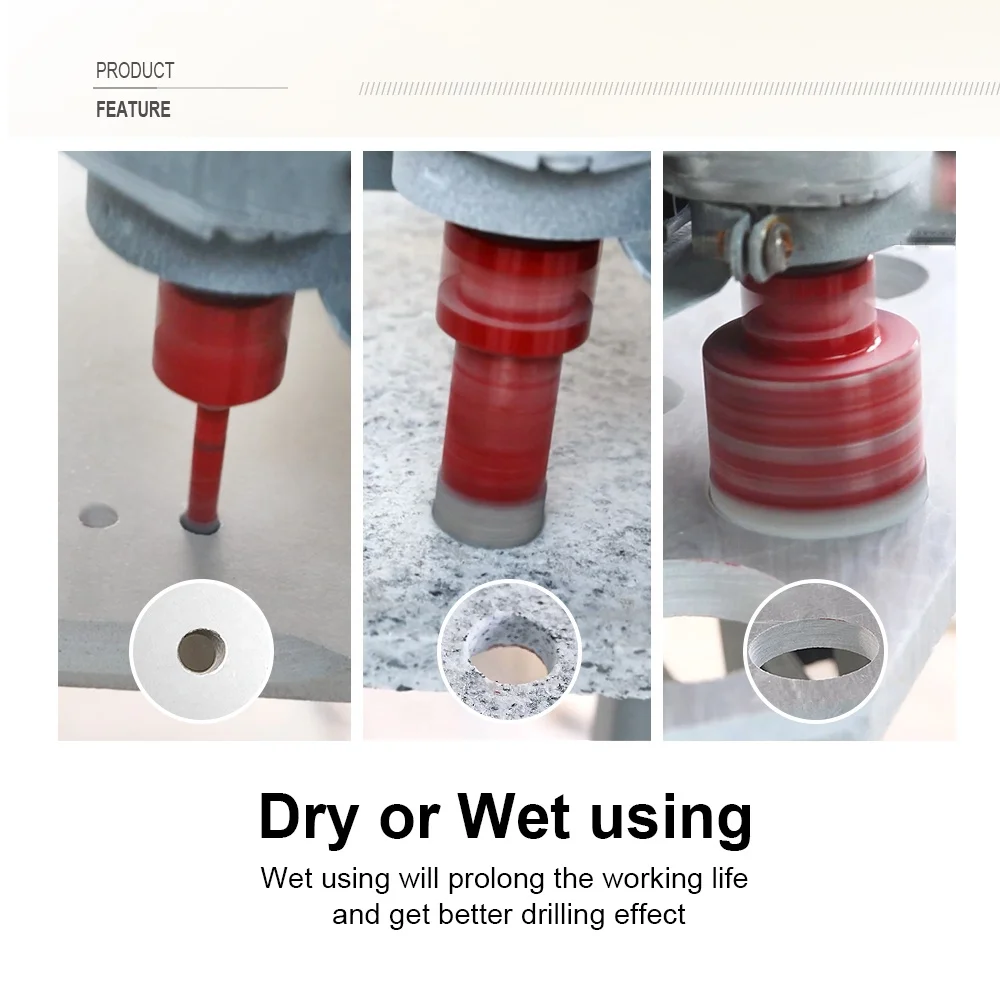 PRODUCT
FEATURE

Dry or Wet using

Wet using will prolong the working life and get better drilling effect