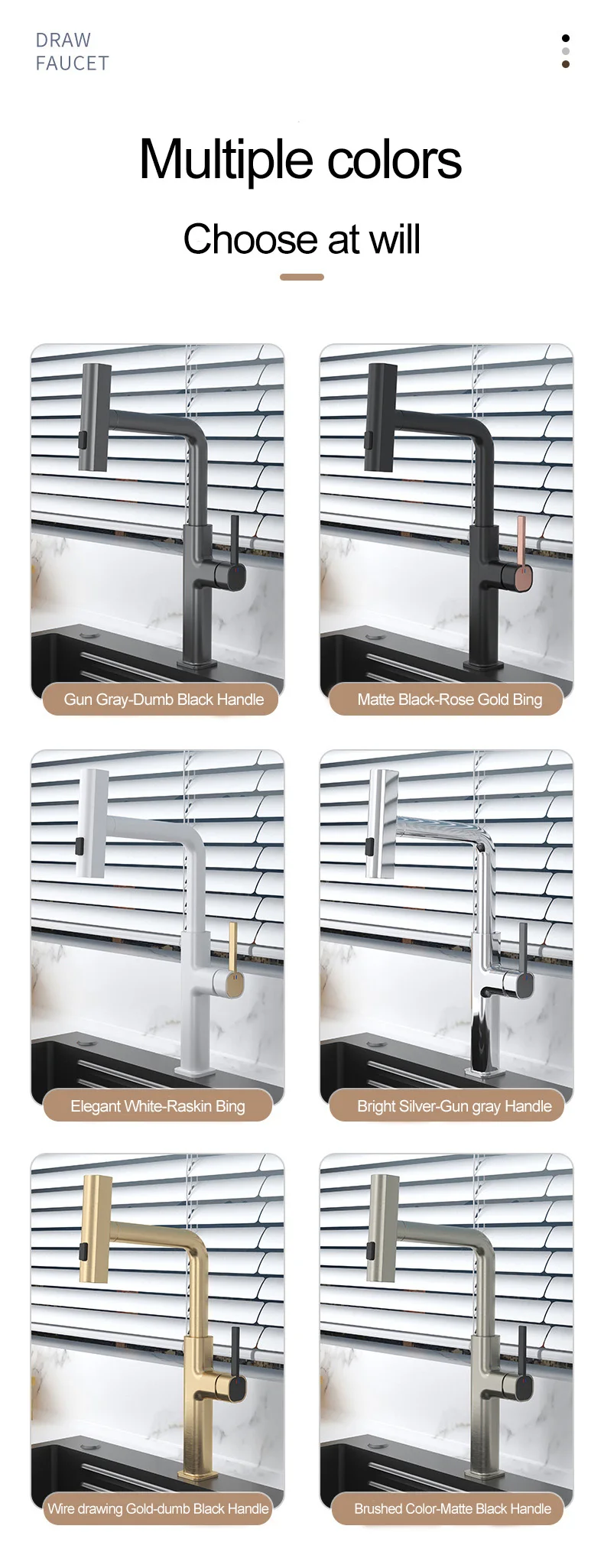 DRAW
FAUCET

Multiple colors

Choose at will

Gun Gray-Dumb Black Handle

Matte Black-Rose Gold Bing

Elegant White-Raskin Bing

Bright Silver-Gun gray Handle

Wire drawing Gold-dumb Black Handle

Brushed Color-Matte Black Handle