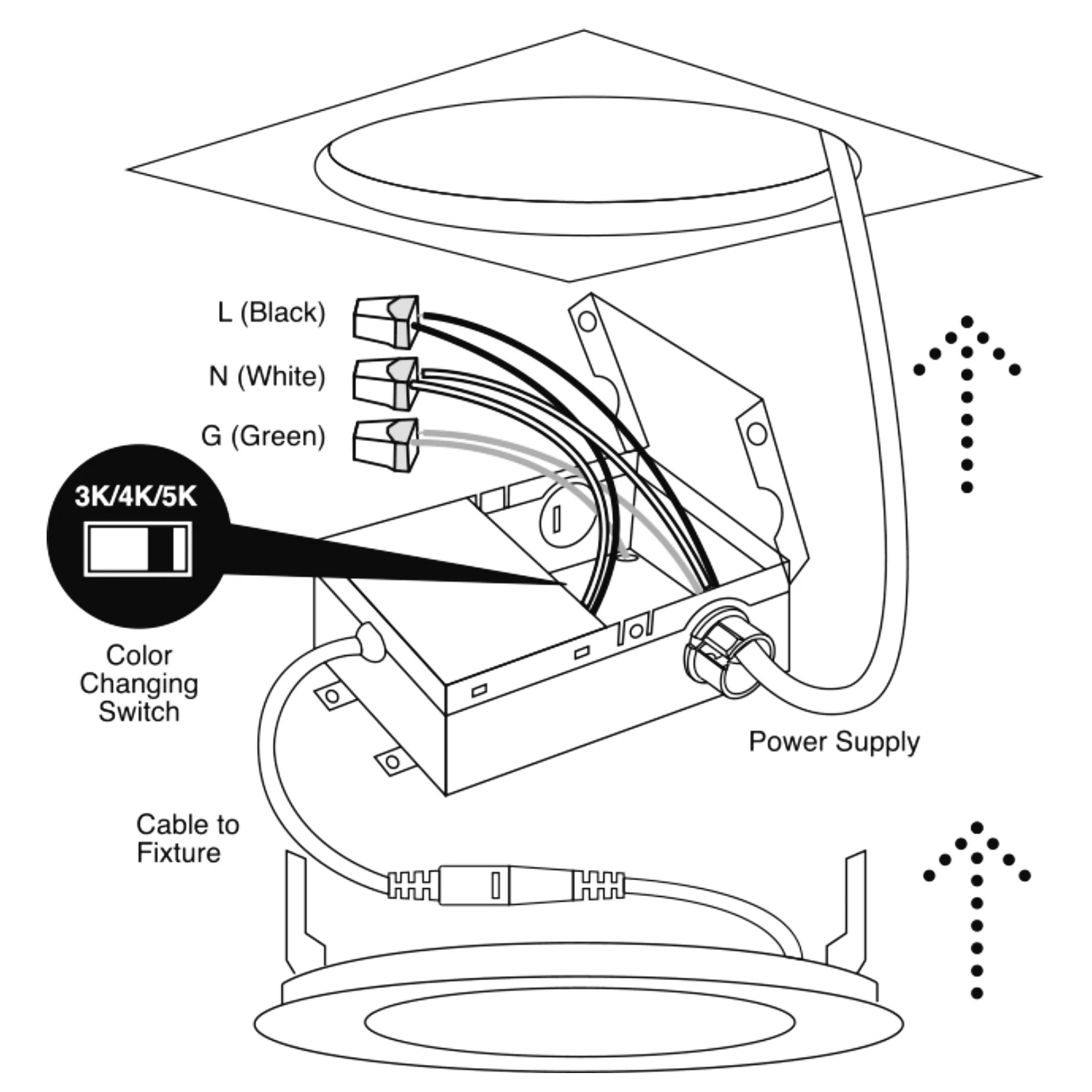 L (Black)

N (White)

G (Green)

3K/4K/5K

Color Changing Switch

Power Supply

Cable to Fixture