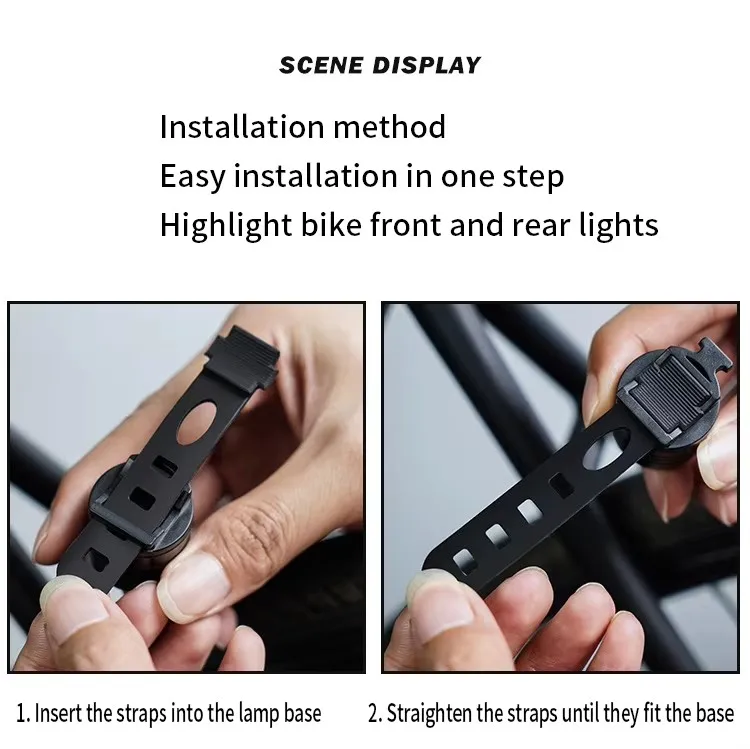 SCENE DISPLAY

Installation method
Easy installation in one step
Highlight bike front and rear lights

1. Insert the straps into the lamp base

2. Straighten the straps until they fit the base