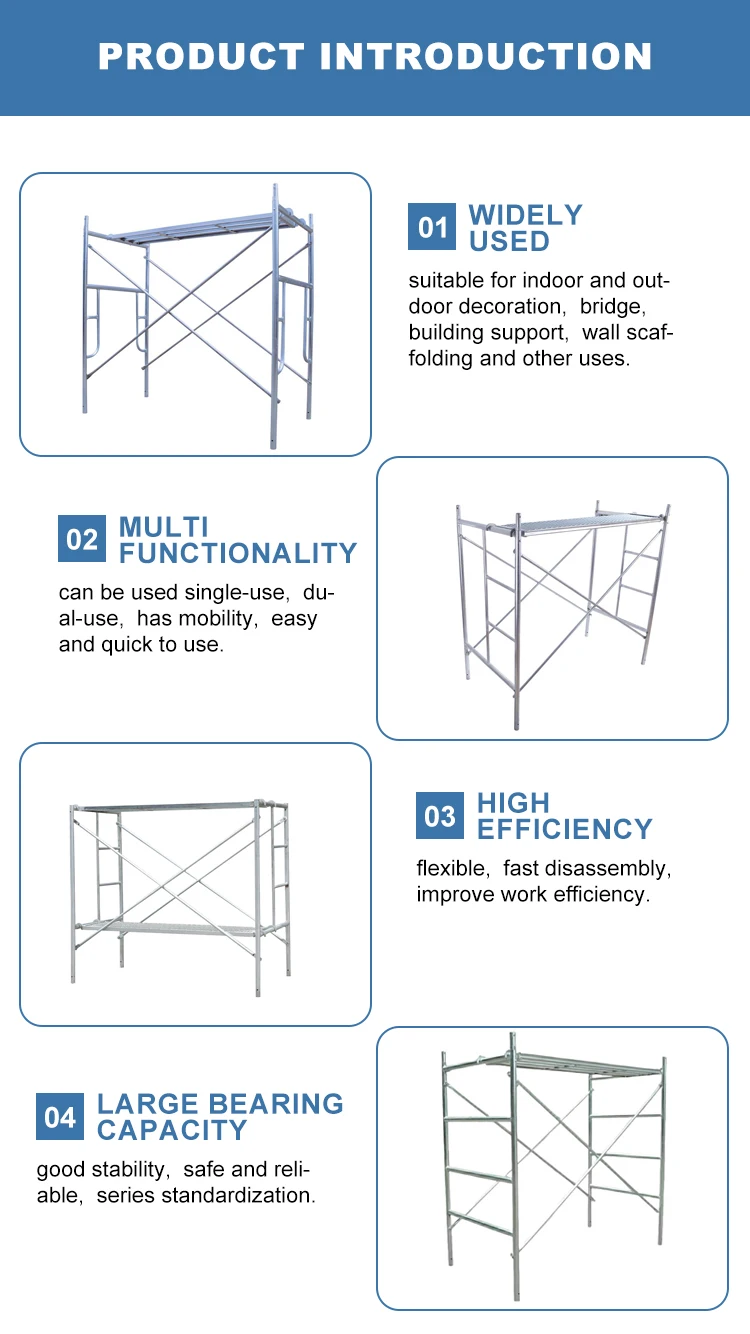 PRODUCT INTRODUCTION

01 WIDELY USED

suitable for indoor and outdoor decoration, bridge, building support, wall scaffolding and other uses.

02 MULTI FUNCTIONALITY

can be used single-use, dual-use, has mobility, easy and quick to use.

03 HIGH EFFICIENCY

flexible, fast disassembly, improve work efficiency.

04 LARGE BEARING CAPACITY

good stability, safe and reliable, series standardization.