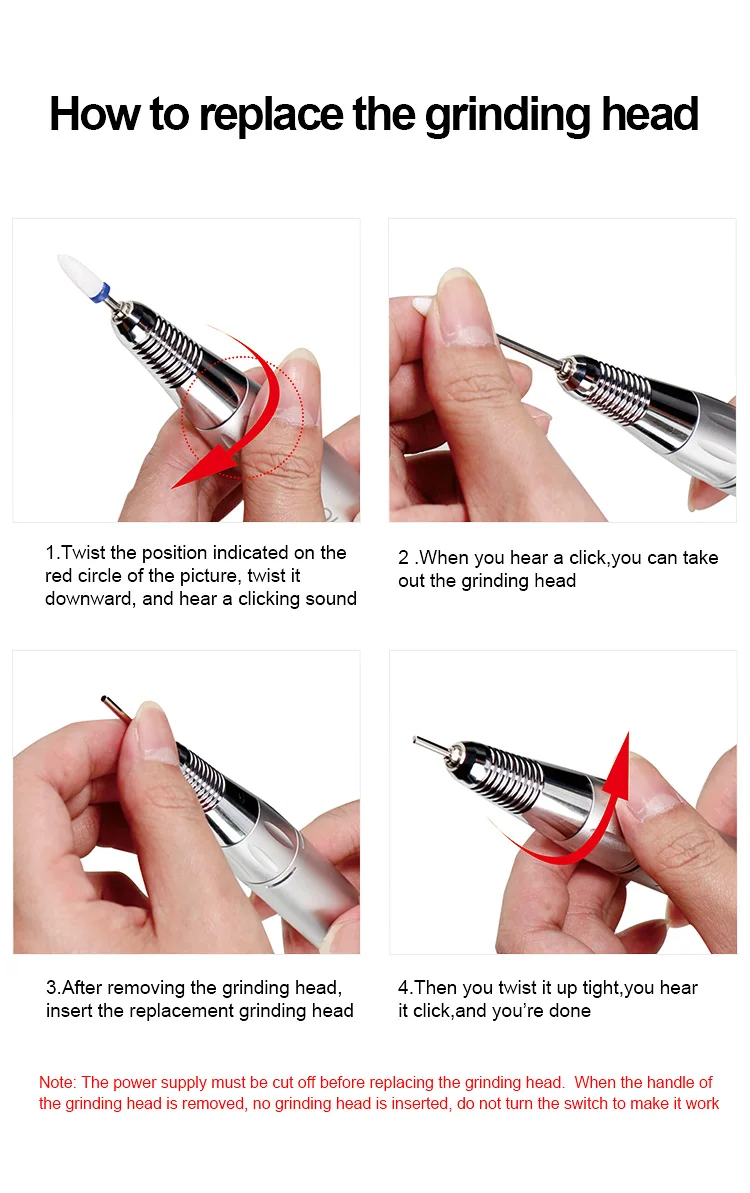 How to replace the grinding head

1.Twist the position indicated on the red circle of the picture, twist it downward, and hear a clicking sound

2 .When you hear a click,you can take out the grinding head

3.After removing the grinding head, insert the replacement grinding head

4.Then you twist it up tight,you hear it click,and you're done

Note: The power supply must be cut off before replacing the grinding head. When the handle of the grinding head is removed, no grinding head is inserted, do not turn the switch to make it work