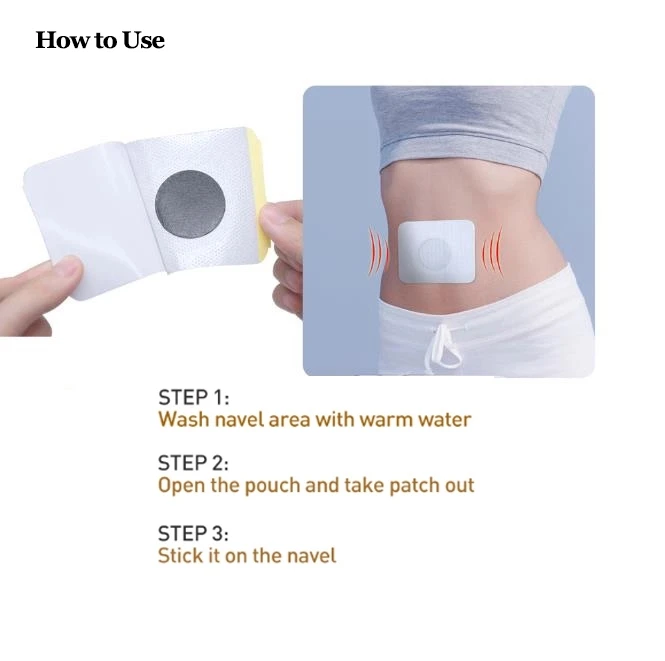 How to Use

STEP 1:
Wash navel area with warm water

STEP 2:
Open the pouch and take patch out

STEP 3:
Stick it on the navel