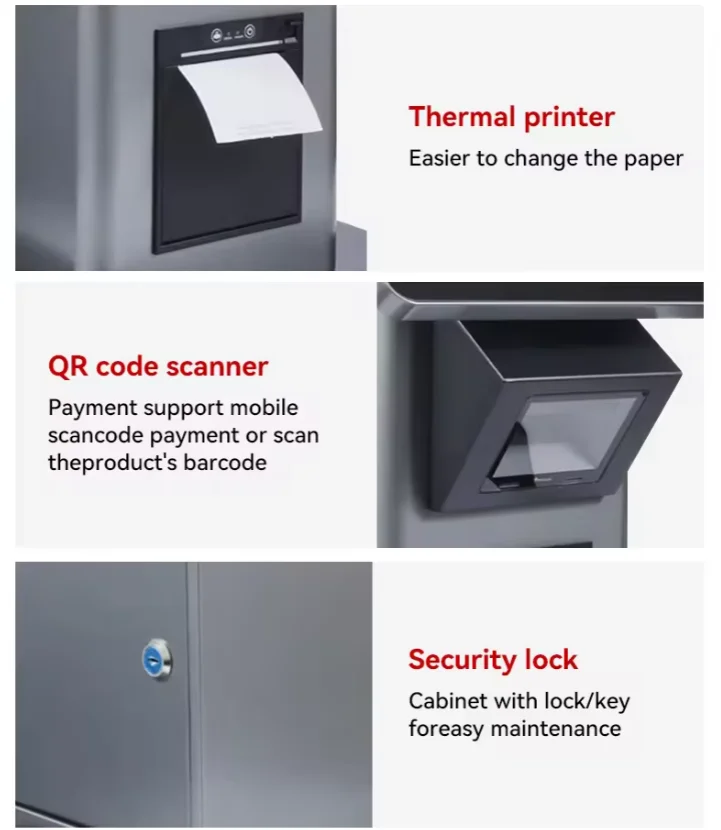 Thermal printer
Easier to change the paper

QR code scanner
Payment support mobile scancode payment or scan theproduct's barcode

Security lock
Cabinet with lock/key foreasy maintenance