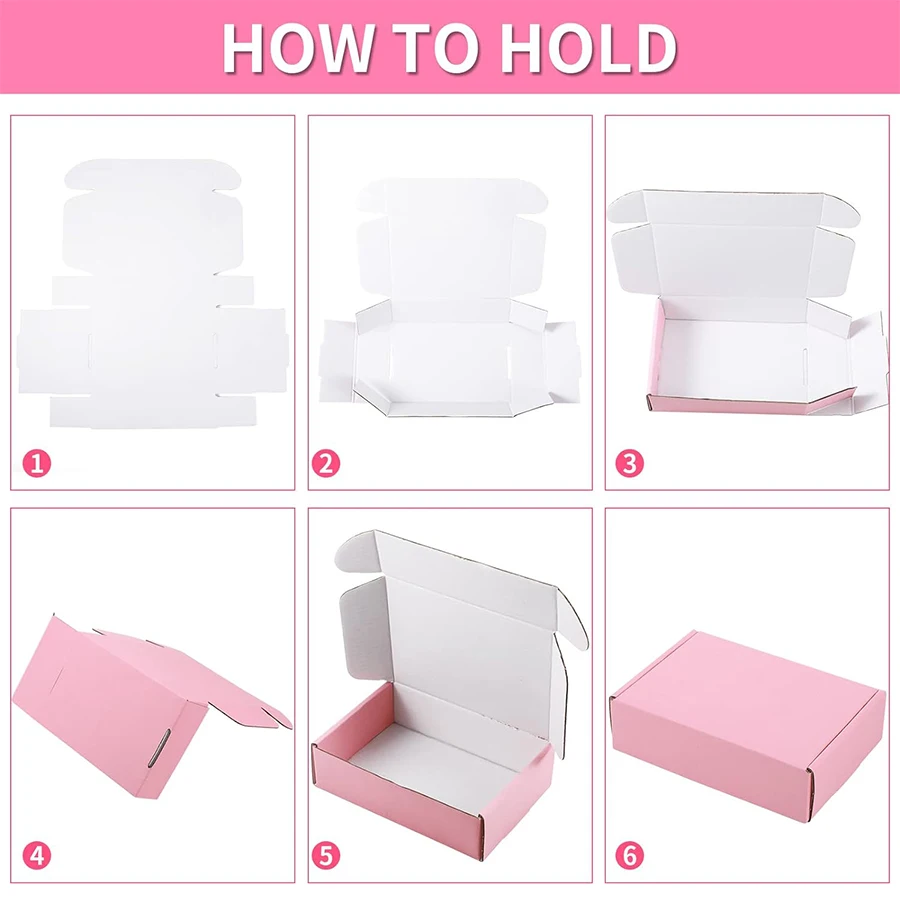 HOW TO HOLD

1

2

3

4

5

6