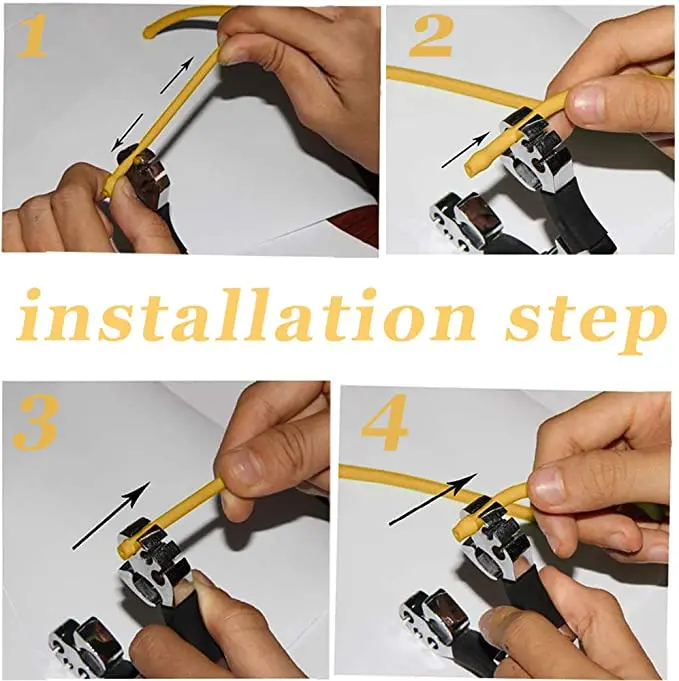 1

2

installation step

3

4