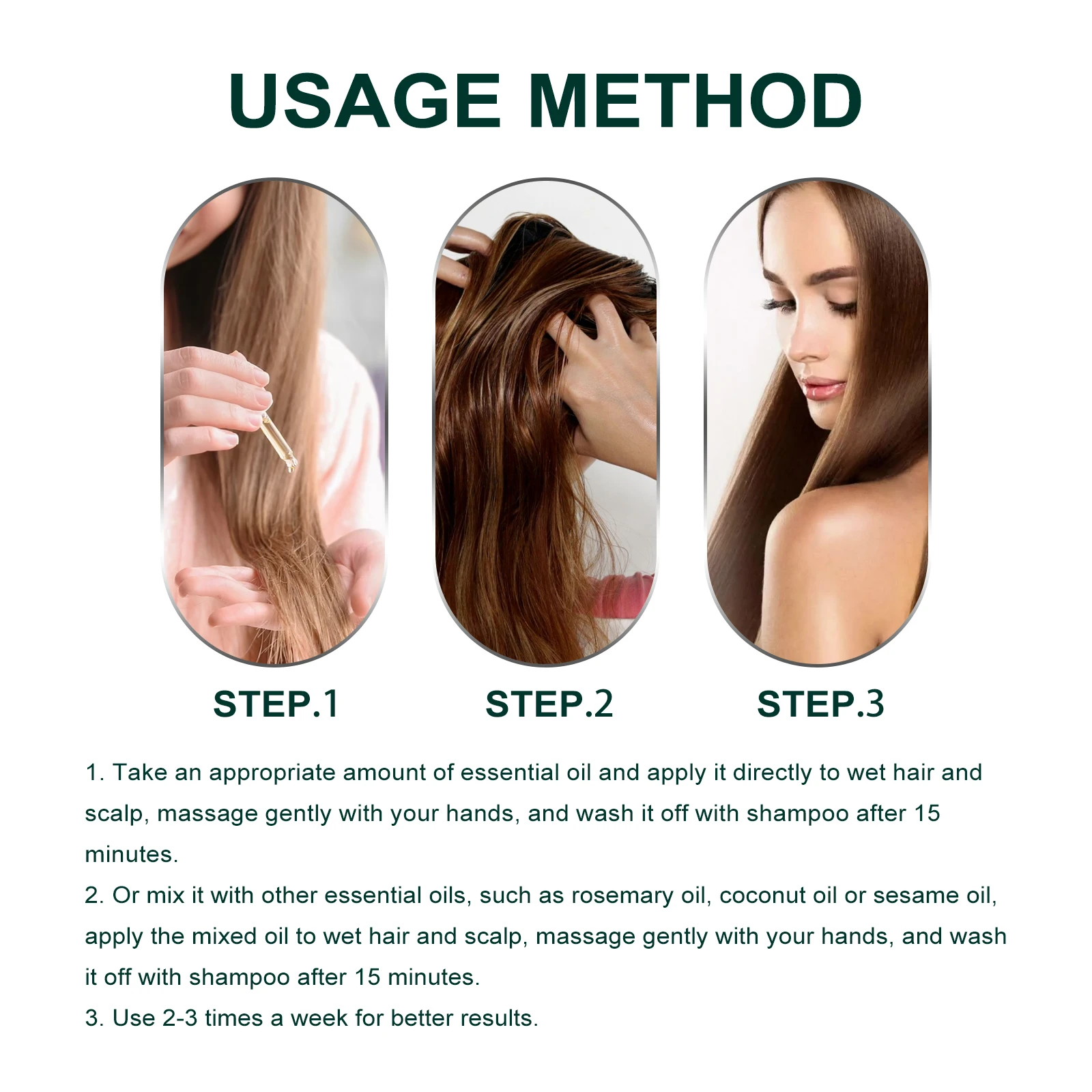 USAGE METHOD

STEP.1

STEP.2

STEP.3

1. Take an appropriate amount of essential oil and apply it directly to wet hair and scalp, massage gently with your hands, and wash it off with shampoo after 15 minutes.
2. Or mix it with other essential oils, such as rosemary oil, coconut oil or sesame oil, apply the mixed oil to wet hair and scalp, massage gently with your hands, and wash it off with shampoo after 15 minutes.
3. Use 2-3 times a week for better results.