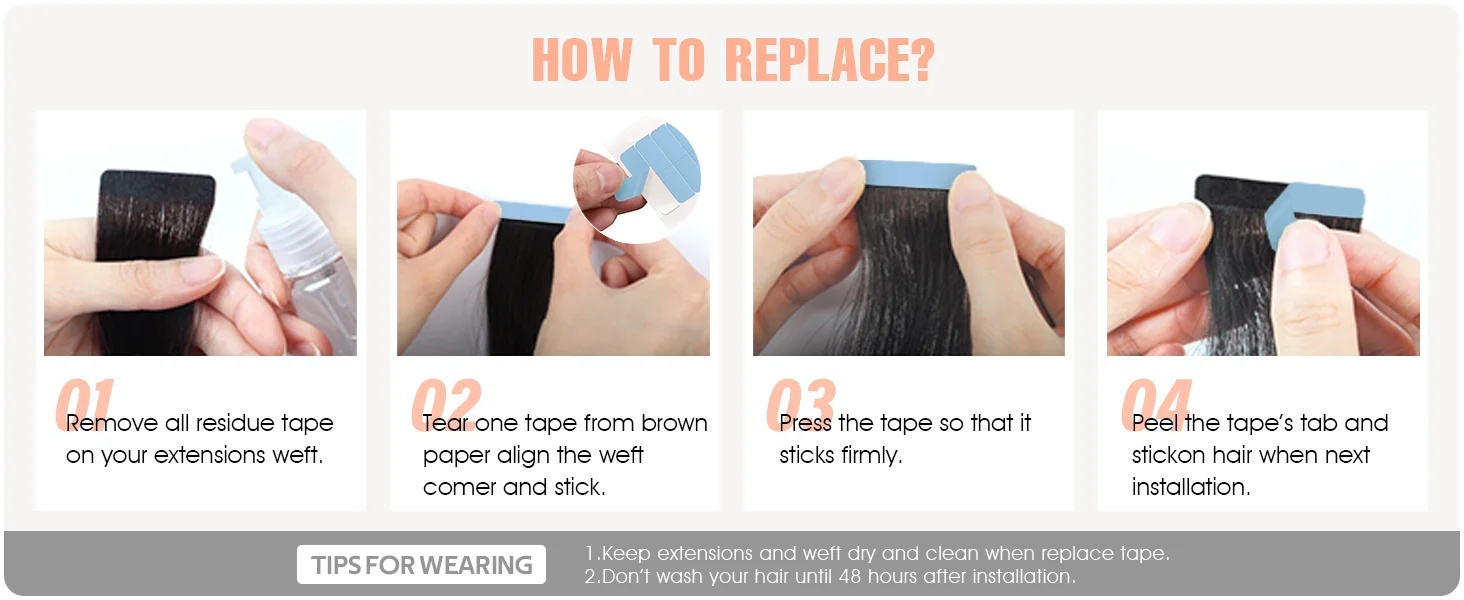 HOW TO REPLACE?

01
Remove all residue tape on your extensions weft.

02
Tear one tape from brown paper align the weft comer and stick.

03
Press the tape so that it sticks firmly.

04
Peel the tape's tab and stickon hair when next installation.

TIPS FOR WEARING
1.Keep extensions and weft dry and clean when replace tape.
2.Don't wash your hair until 48 hours after installation.