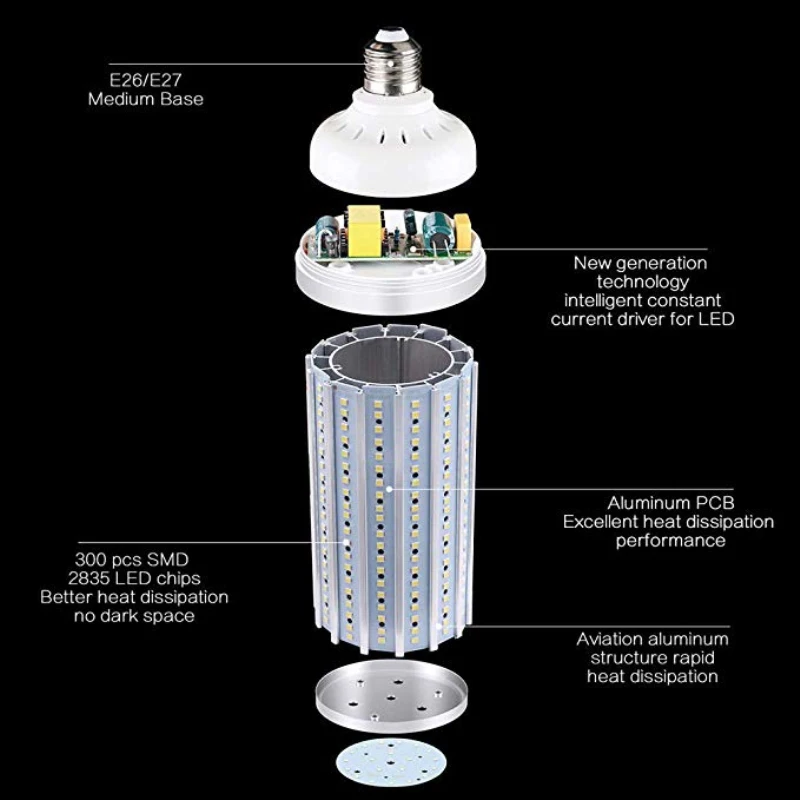 E26/E27
Medium Base

New generation technology intelligent constant current driver for LED

Aluminum PCB
Excellent heat dissipation performance

300 pcs SMD
2835 LED chips
Better heat dissipation
no dark space

Aviation aluminum structure rapid heat dissipation