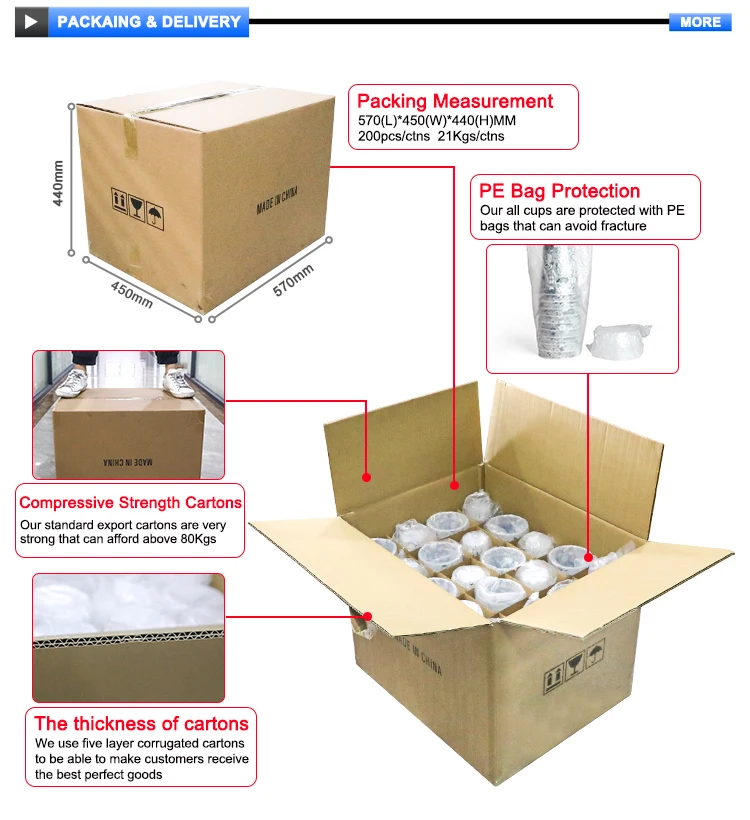 PACKAING & DELIVERY

MORE

440mm

450mm

570mm

MADE IN CHINA

Packing Measurement
570(L)*450(W)*440(H)MM
200pcs/ctns 21Kgs/ctns

PE Bag Protection
Our all cups are protected with PE bags that can avoid fracture

MADE IN CHINA

Compressive Strength Cartons
Our standard export cartons are very strong that can afford above 80Kgs

MADE IN CHINA

The thickness of cartons
We use five layer corrugated cartons to be able to make customers receive the best perfect goods