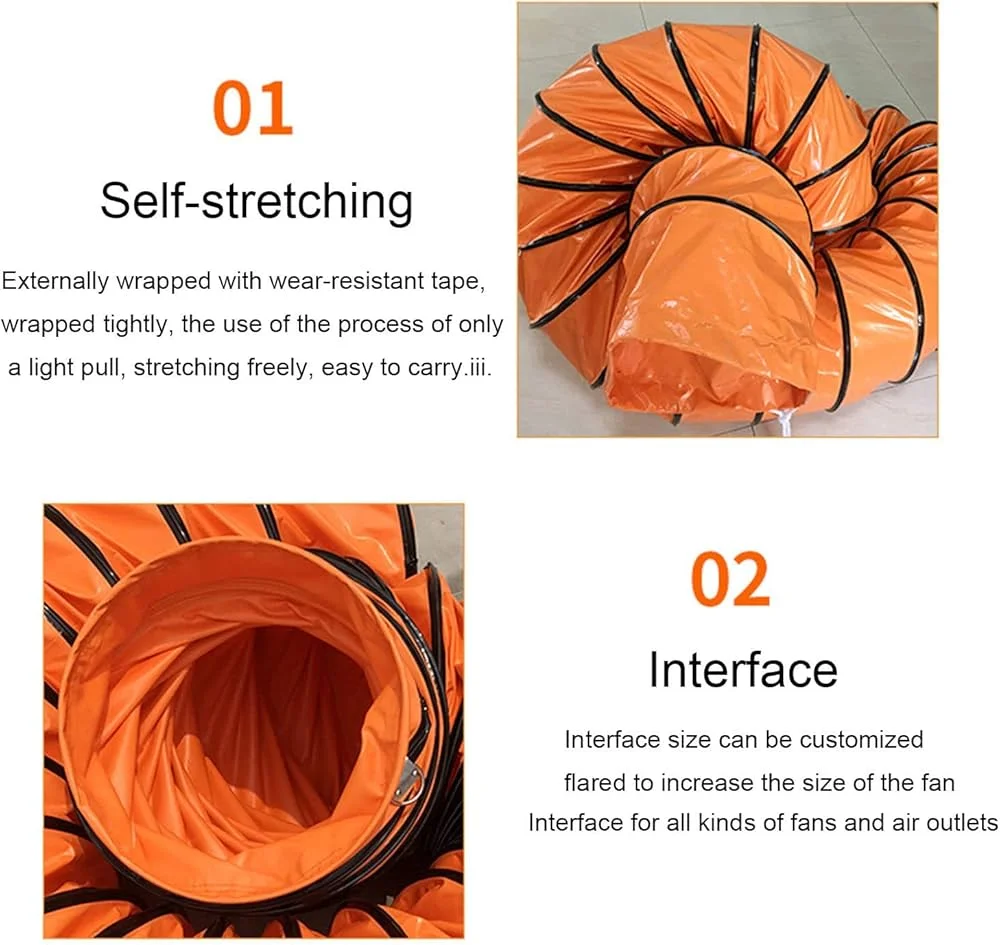 01

Self-stretching

Externally wrapped with wear-resistant tape, wrapped tightly, the use of the process of only a light pull, stretching freely, easy to carry.iii.

02

Interface

Interface size can be customized
flared to increase the size of the fan
Interface for all kinds of fans and air outlets