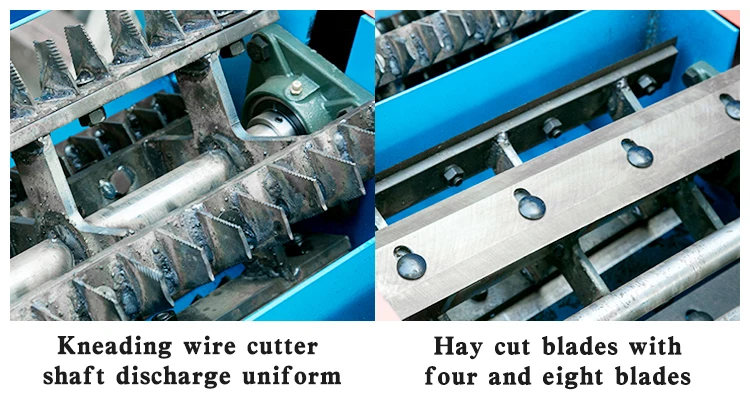 Kneading wire cutter shaft discharge uniform

Hay cut blades with four and eight blades