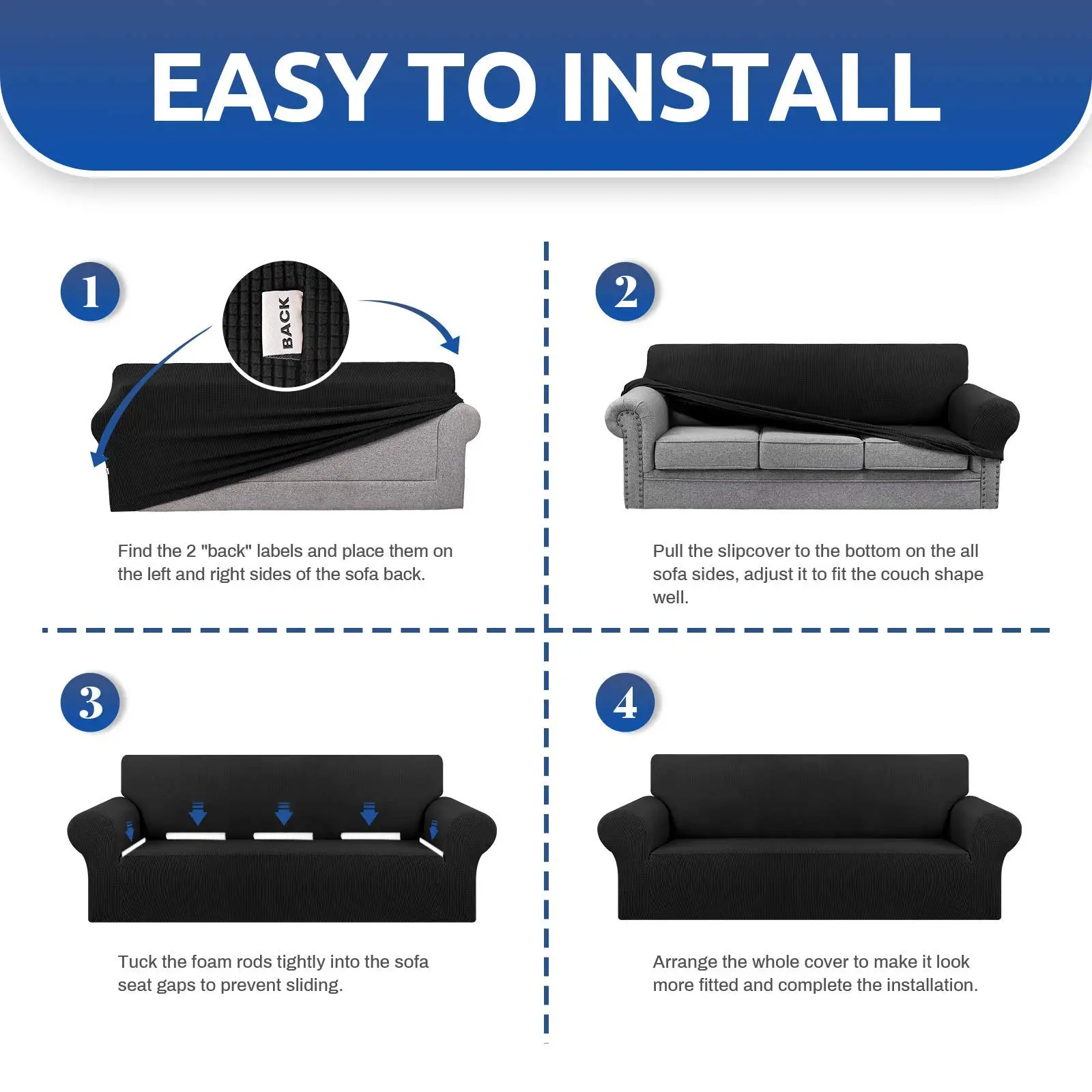 EASY TO INSTALL

1

BACK

Find the 2 "back" labels and place them on the left and right sides of the sofa back.

2

Pull the slipcover to the bottom on the all sofa sides, adjust it to fit the couch shape well.

3

Tuck the foam rods tightly into the sofa seat gaps to prevent sliding.

4

Arrange the whole cover to make it look more fitted and complete the installation.