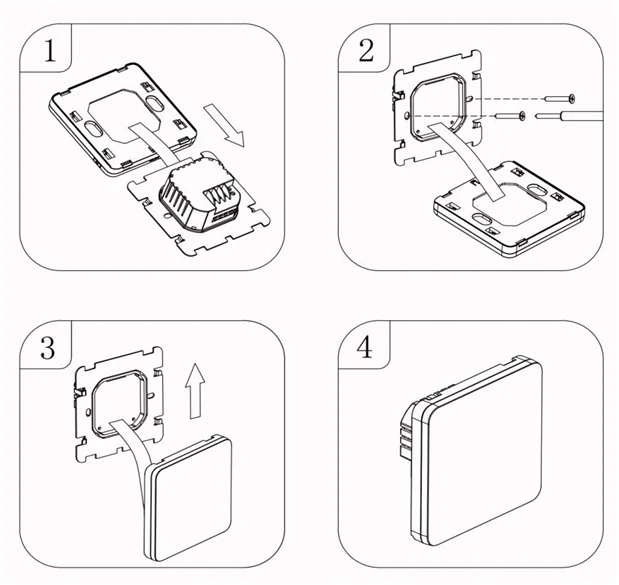 1

2

3

4