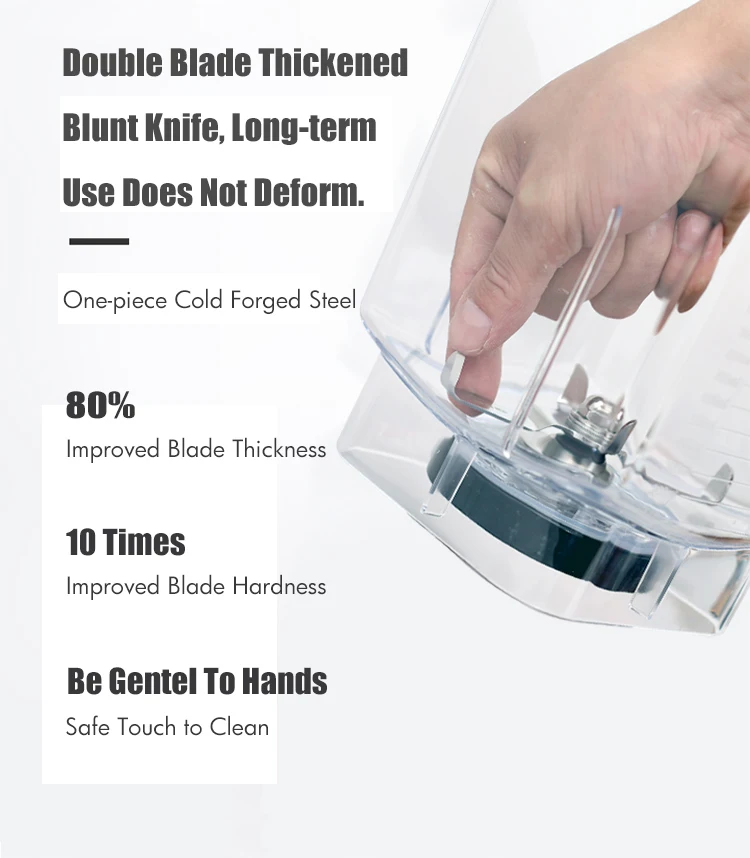 Double Blade Thickened Blunt Knife, Long-term Use Does Not Deform.

One-piece Cold Forged Steel

80%
Improved Blade Thickness

10 Times
Improved Blade Hardness

Be Gentel To Hands
Safe Touch to Clean