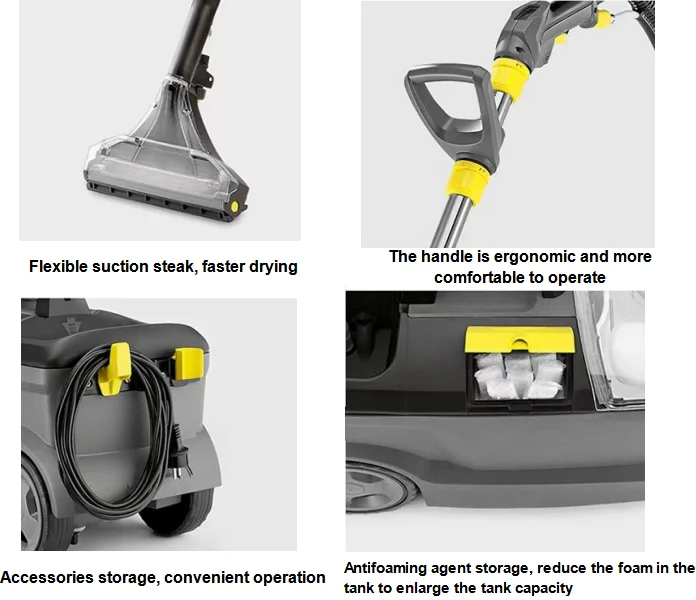 Flexible suction steak, faster drying

The handle is ergonomic and more comfortable to operate

Accessories storage, convenient operation

Antifoaming agent storage, reduce the foam in the tank to enlarge the tank capacity