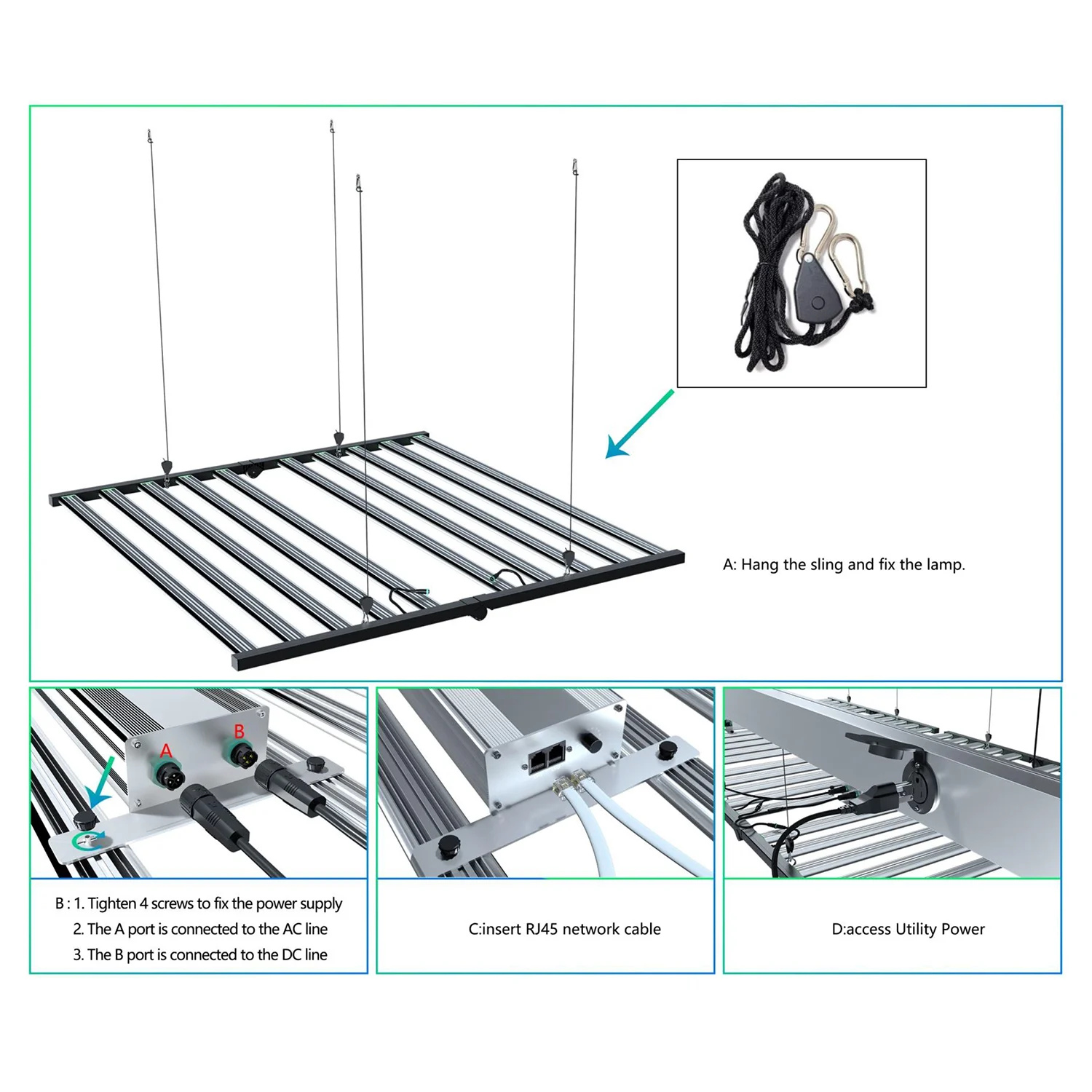 A: Hang the sling and fix the lamp.

A

B

B : 1. Tighten 4 screws to fix the power supply
2. The A port is connected to the AC line
3. The B port is connected to the DC line

C:insert RJ45 network cable

D:access Utility Power