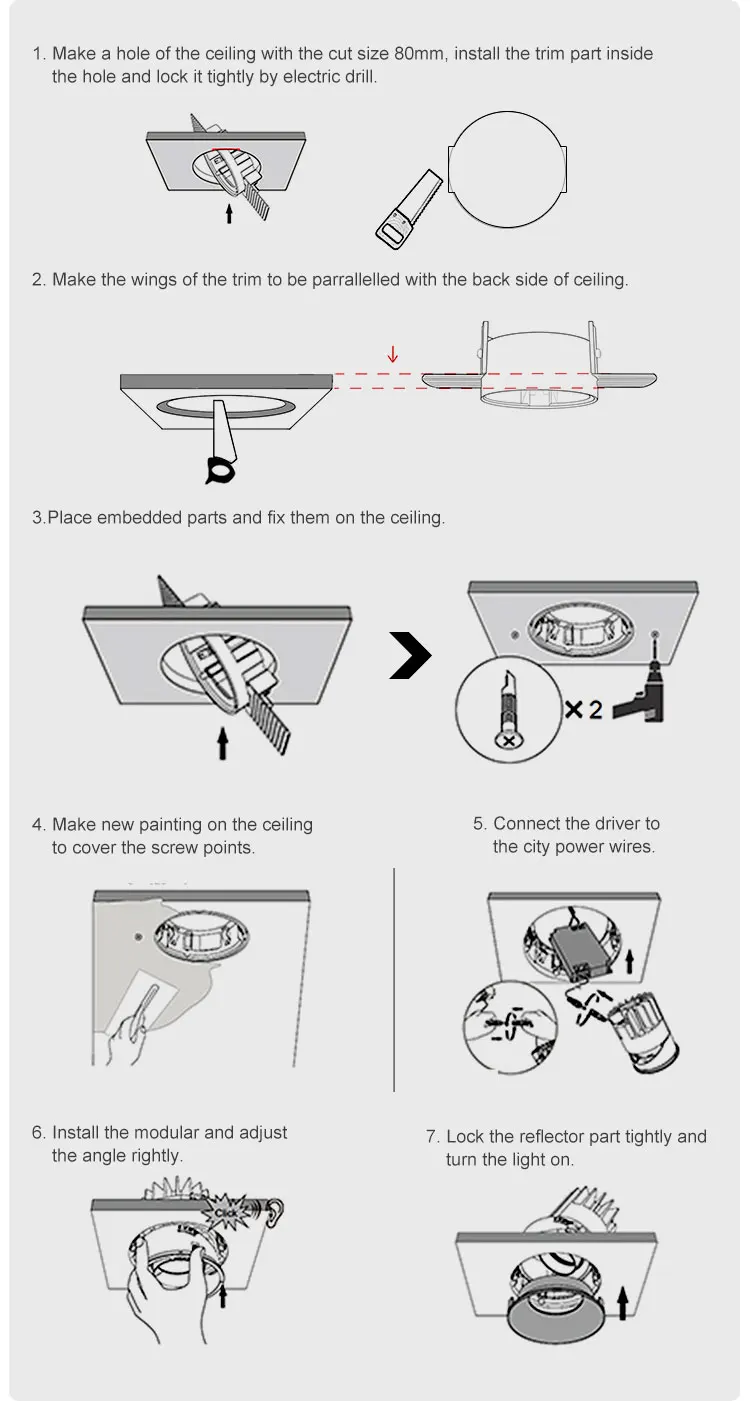 1. Make a hole of the ceiling with the cut size 80mm, install the trim part inside the hole and lock it tightly by electric drill.

2. Make the wings of the trim to be parrallelled with the back side of ceiling.

3.Place embedded parts and fix them on the ceiling.

×2

4. Make new painting on the ceiling to cover the screw points.

5. Connect the driver to the city power wires.

6. Install the modular and adjust the angle rightly.

Click

7. Lock the reflector part tightly and turn the light on.