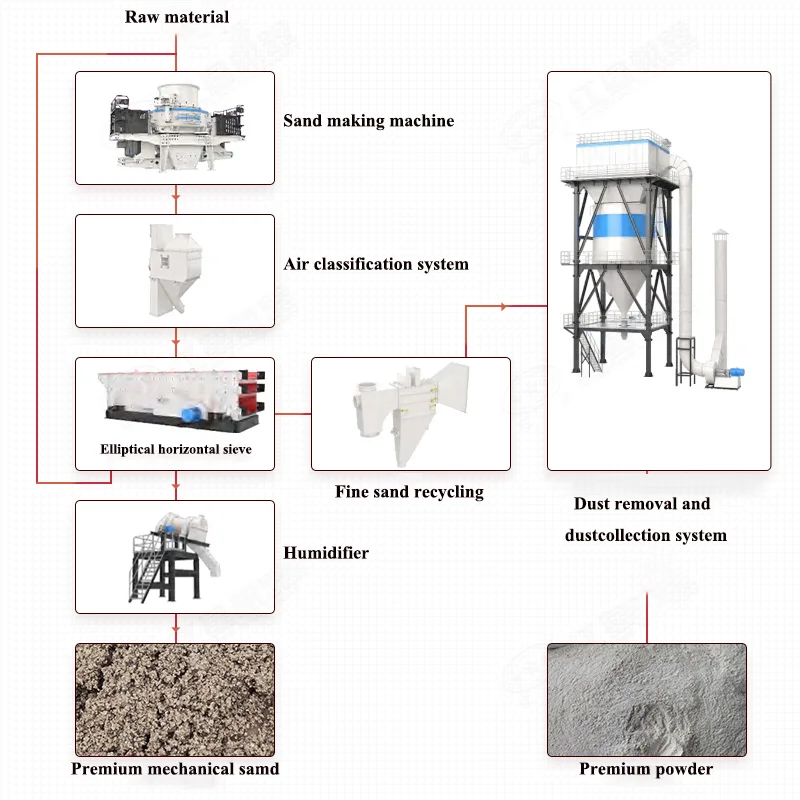 Raw material

Sand making machine

Air classification system

Elliptical horizontal sieve

Fine sand recycling

Dust removal and dustcollection system

Humidifier

Premium mechanical samd

Premium powder