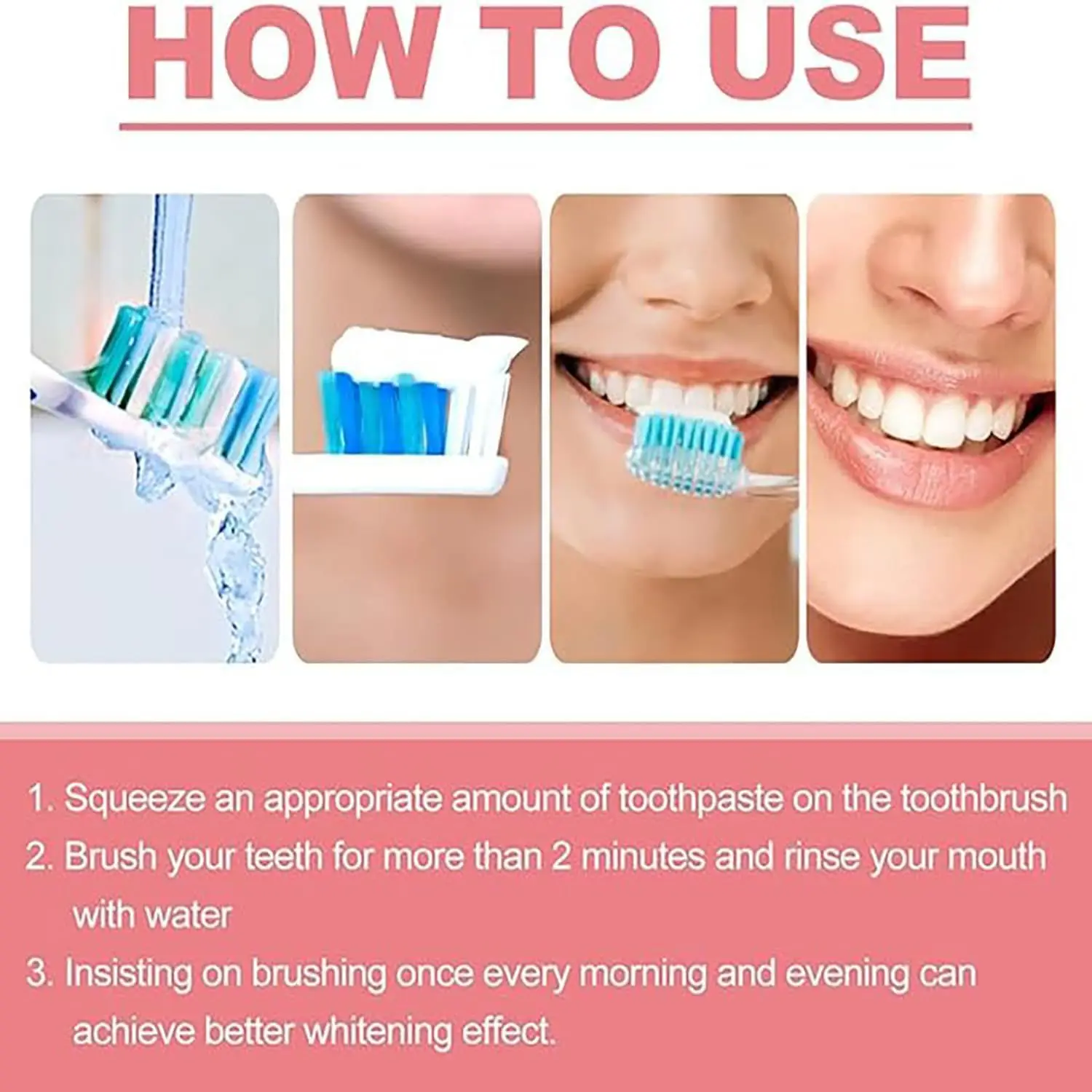 HOW TO USE

1. Squeeze an appropriate amount of toothpaste on the toothbrush
2. Brush your teeth for more than 2 minutes and rinse your mouth with water
3. Insisting on brushing once every morning and evening can achieve better whitening effect.