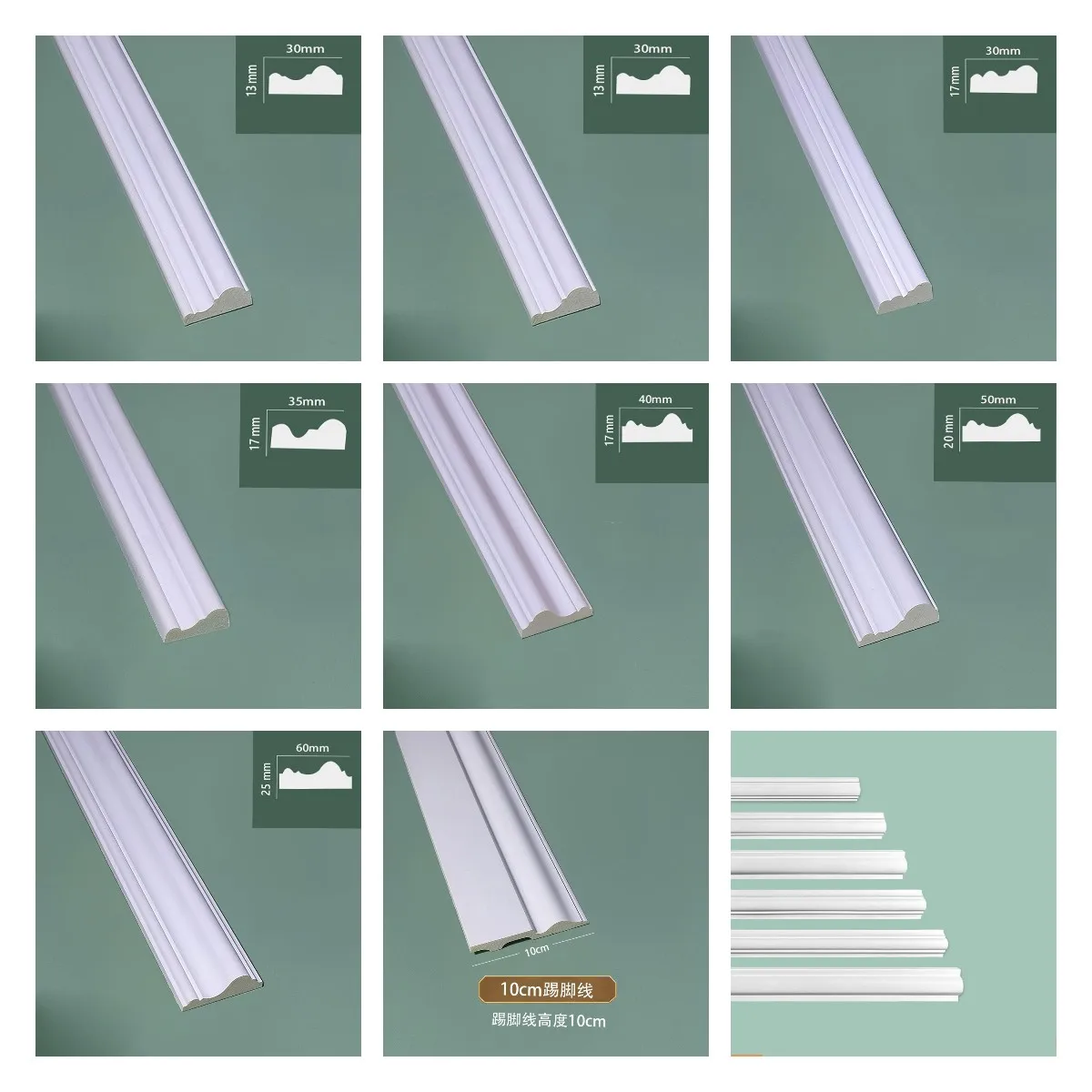 30mm
13 mm

30mm
13 mm

30mm
17 mm

35mm
17 mm

40mm
17 mm

50mm
20 mm

60mm
25 mm

10cm

10cm踢脚线

踢脚线高度10cm