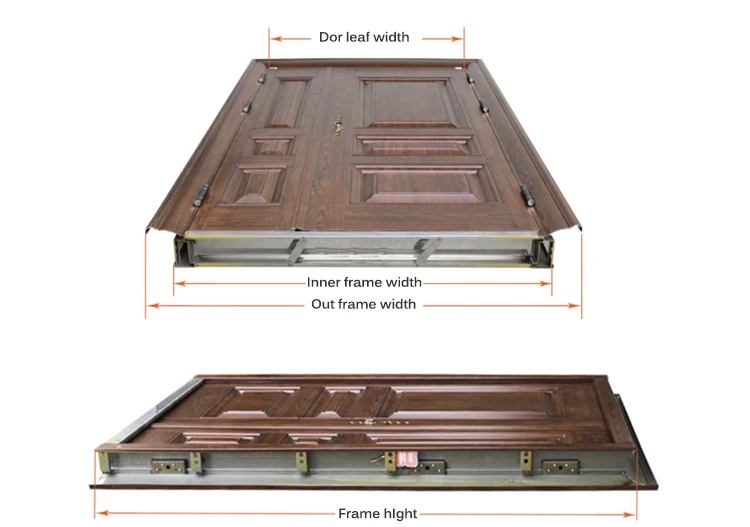 Dor leaf width

Inner frame width

Out frame width

Frame hIght