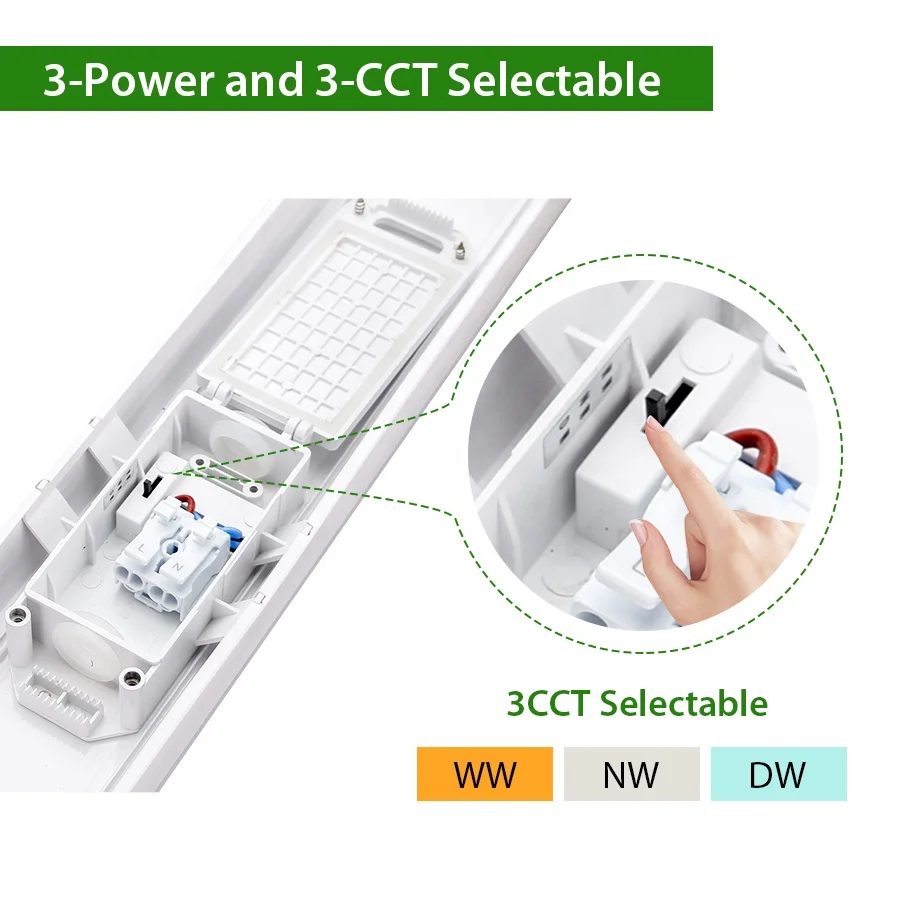 3-Power and 3-CCT Selectable

L N

3CCT Selectable

WW NW DW