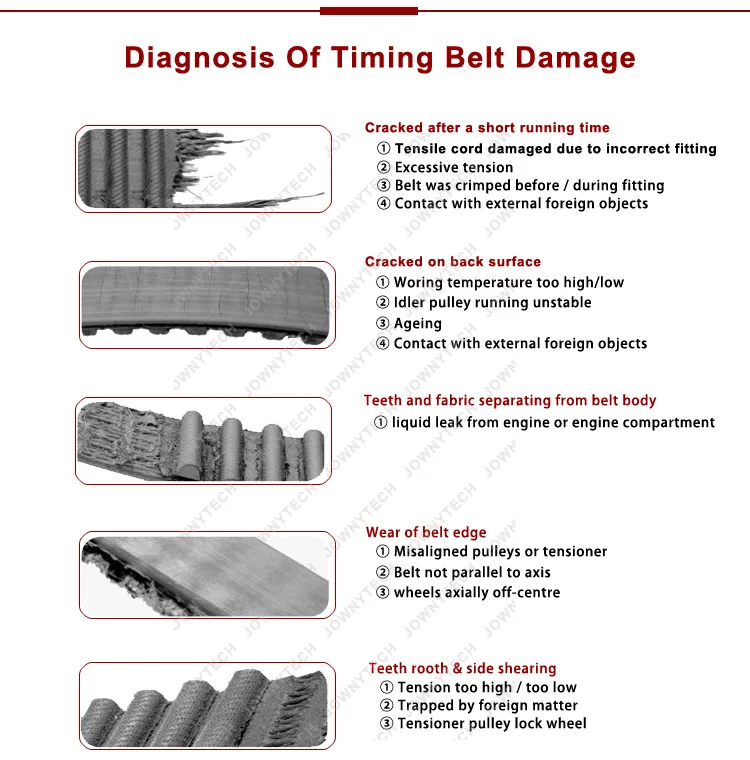 Diagnosis Of Timing Belt Damage

Cracked after a short running time
① Tensile cord damaged due to incorrect fitting
② Excessive tension
③ Belt was crimped before / during fitting
④ Contact with external foreign objects

Cracked on back surface
① Woring temperature too high/low
② Idler pulley running unstable
③ Ageing
④ Contact with external foreign objects

Teeth and fabric separating from belt body
① liquid leak from engine or engine compartment

Wear of belt edge
① Misaligned pulleys or tensioner
② Belt not parallel to axis
③ wheels axially off-centre

Teeth rooth & side shearing
① Tension too high / too low
② Trapped by foreign matter
③ Tensioner pulley lock wheel

JOWNYTECH