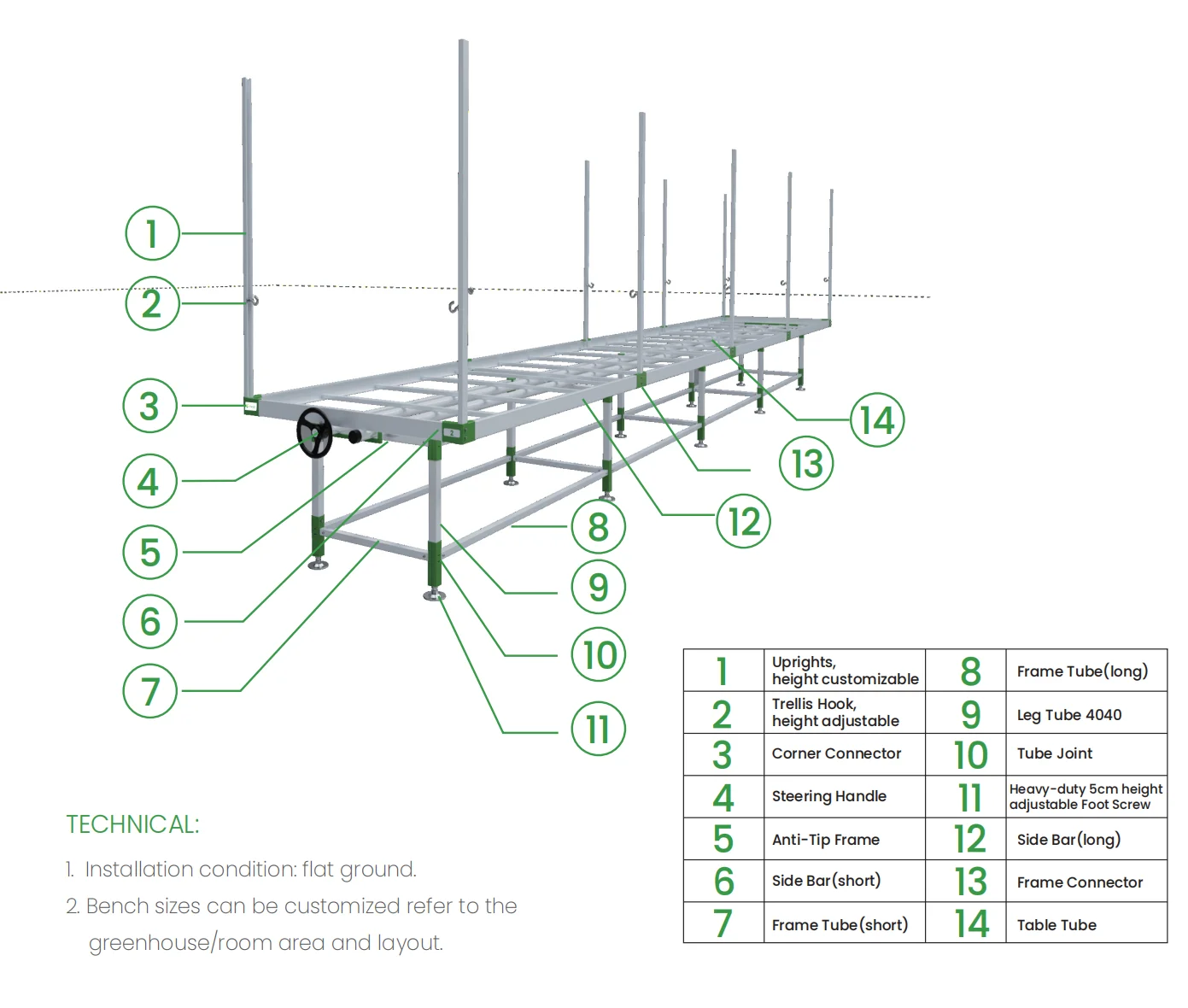 1
2
3
4
5
6
7
8
9
10
11
12
13
14

TECHNICAL:

1. Installation condition: flat ground.

2. Bench sizes can be customized refer to the greenhouse/room area and layout.

| 1 | Uprights, height customizable | 8 | Frame Tube(long) |
|---|---|---|---|
| 2 | Trellis Hook, height adjustable | 9 | Leg Tube 4040 |
| 3 | Corner Connector | 10 | Tube Joint |
| 4 | Steering Handle | 11 | Heavy-duty 5cm height adjustable Foot Screw |
| 5 | Anti-Tip Frame | 12 | Side Bar(long) |
| 6 | Side Bar(short) | 13 | Frame Connector |
| 7 | Frame Tube(short) | 14 | Table Tube |